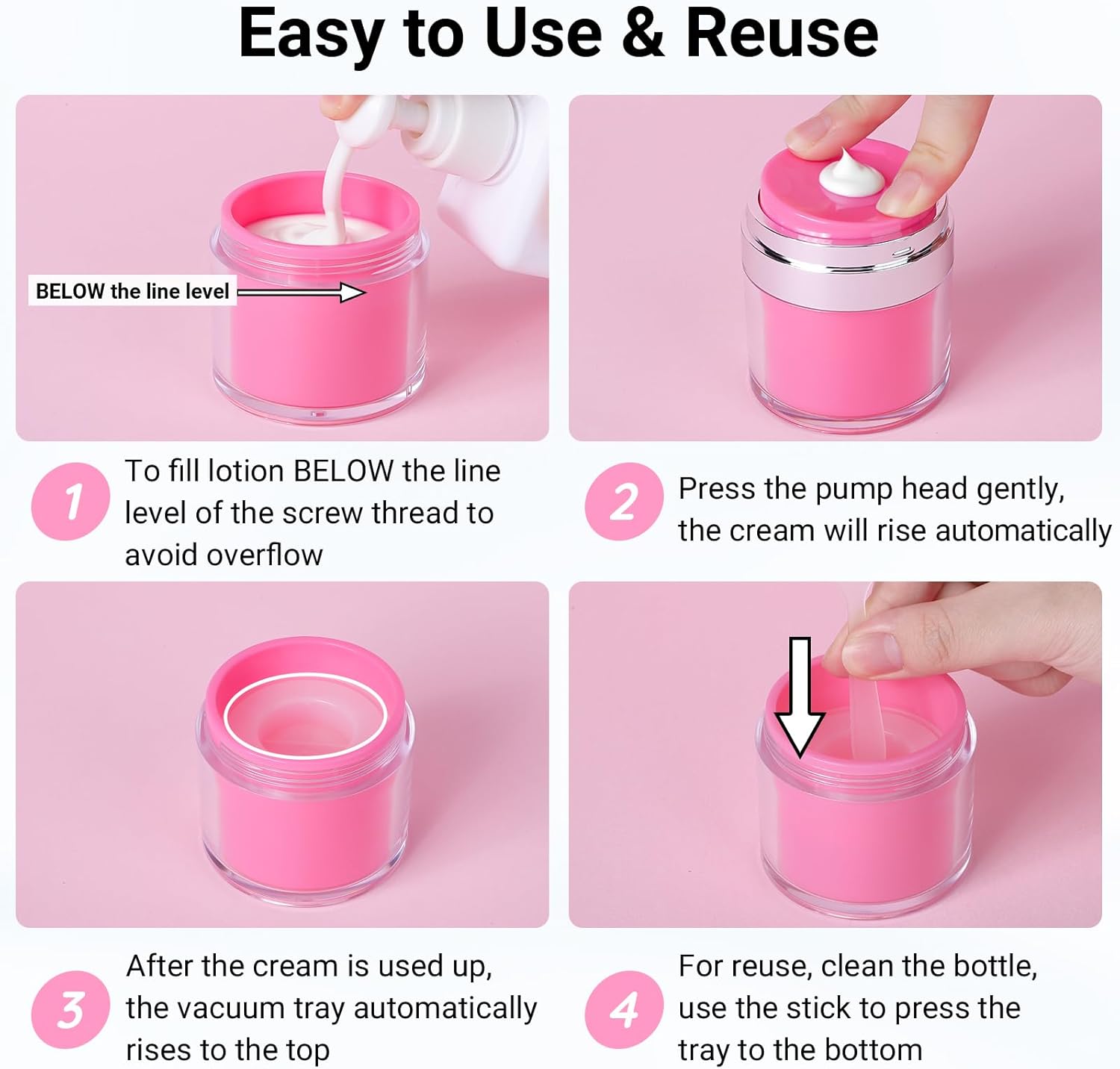 Easy to Use & Reuse

BELOW the line level

1 To fill lotion BELOW the line level of the screw thread to avoid overflow

2 Press the pump head gently, the cream will rise automatically

3 After the cream is used up, the vacuum tray automatically rises to the top

4 For reuse, clean the bottle, use the stick to press the tray to the bottom