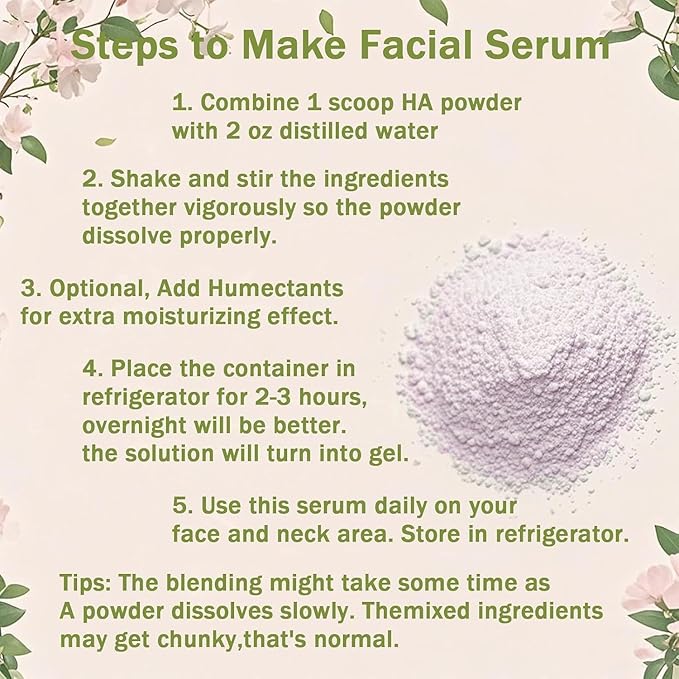 Steps to Make Facial Serum

1. Combine 1 scoop HA powder with 2 oz distilled water

2. Shake and stir the ingredients together vigorously so the powder dissolve properly.

3. Optional, Add Humectants for extra moisturizing effect.

4. Place the container in refrigerator for 2-3 hours, overnight will be better. the solution will turn into gel.

5. Use this serum daily on your face and neck area. Store in refrigerator.

Tips: The blending might take some time as A powder dissolves slowly. Themixed ingredients may get chunky,that's normal.