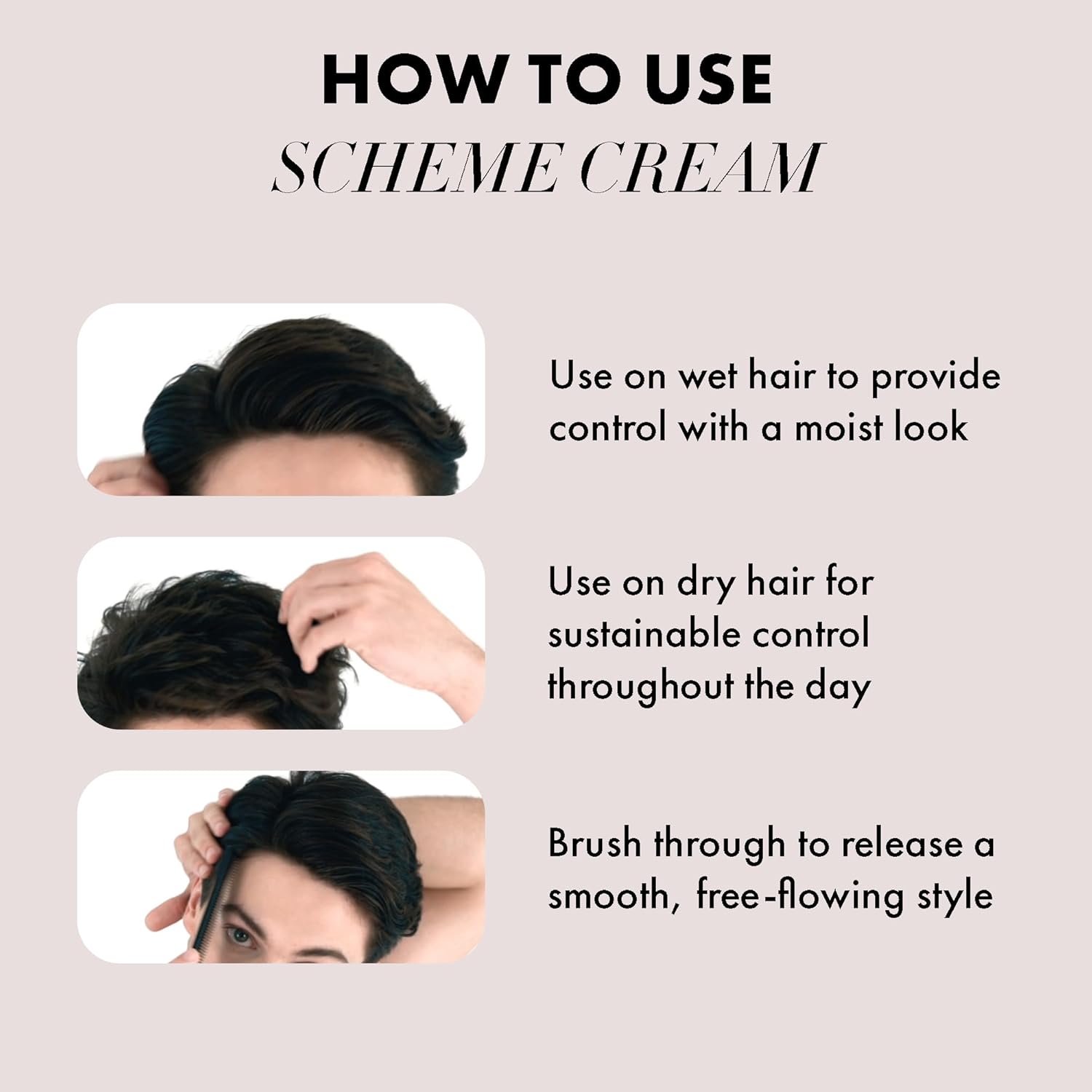 HOW TO USE
SCHEME CREAM

Use on wet hair to provide control with a moist look

Use on dry hair for sustainable control throughout the day

Brush through to release a smooth, free-flowing style