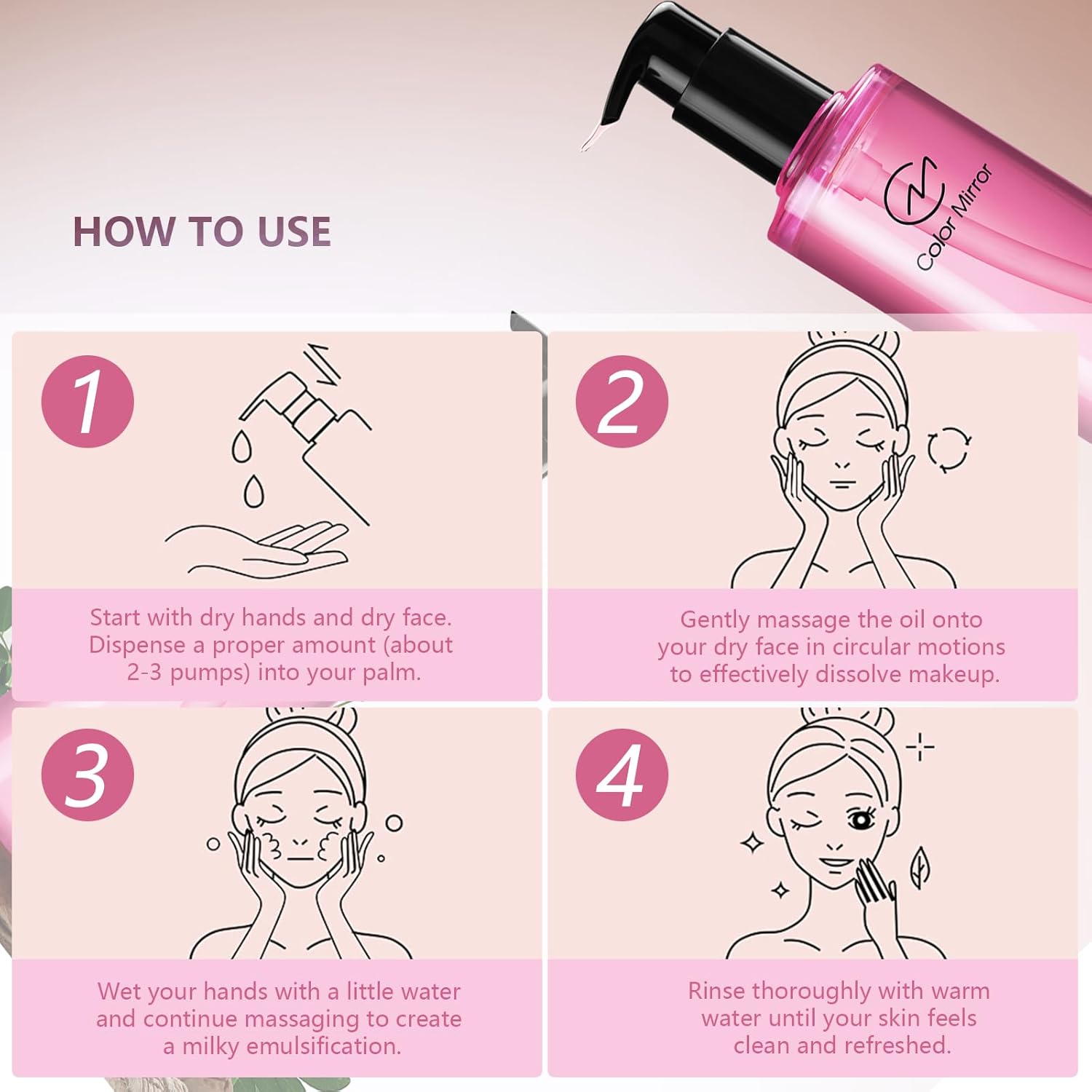 HOW TO USE

Color Mirror

1

Start with dry hands and dry face. Dispense a proper amount (about 2-3 pumps) into your palm.

2

Gently massage the oil onto your dry face in circular motions to effectively dissolve makeup.

3

Wet your hands with a little water and continue massaging to create a milky emulsification.

4

Rinse thoroughly with warm water until your skin feels clean and refreshed.