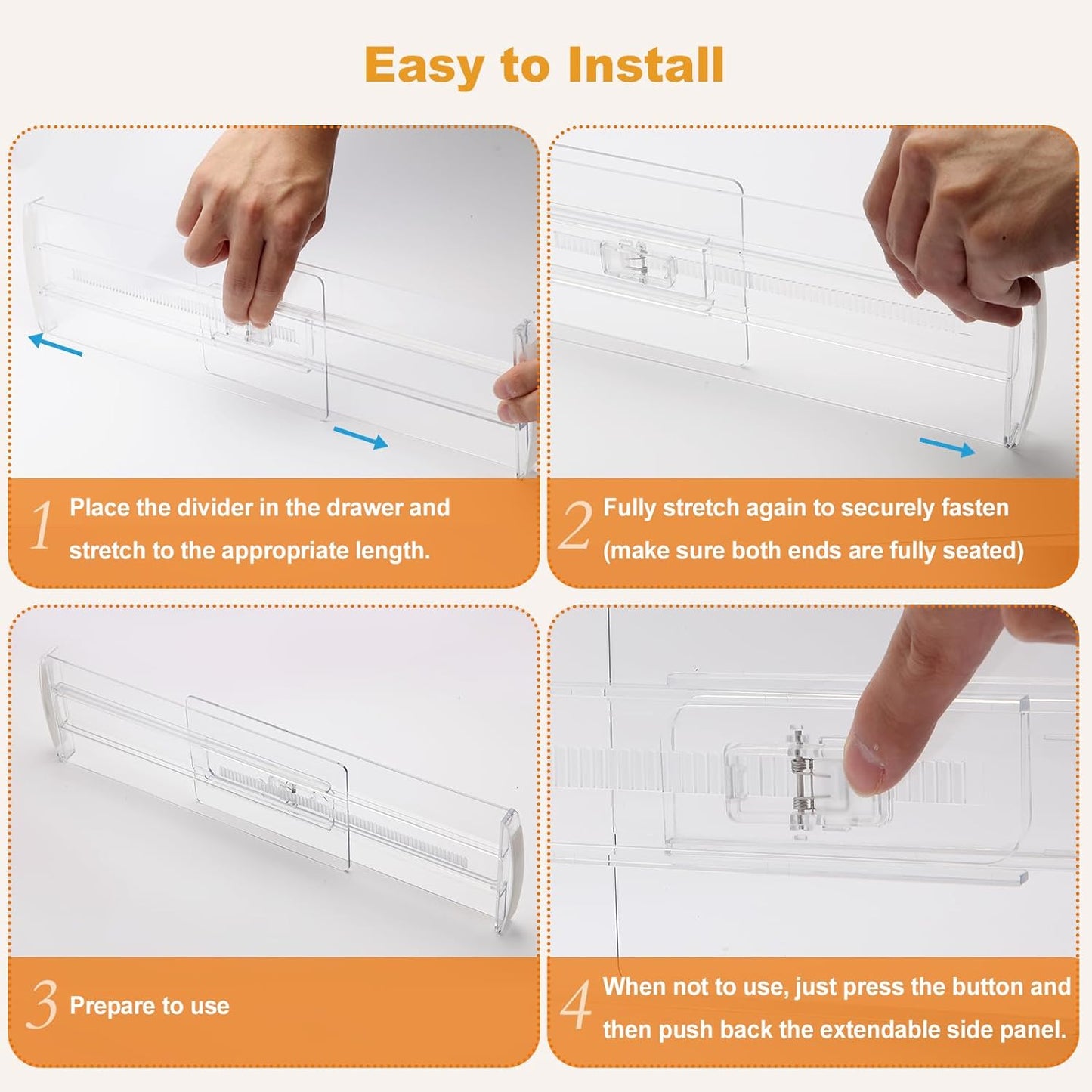 Easy to Install

1 Place the divider in the drawer and stretch to the appropriate length.

2 Fully stretch again to securely fasten (make sure both ends are fully seated)

3 Prepare to use

4 When not to use, just press the button and then push back the extendable side panel.