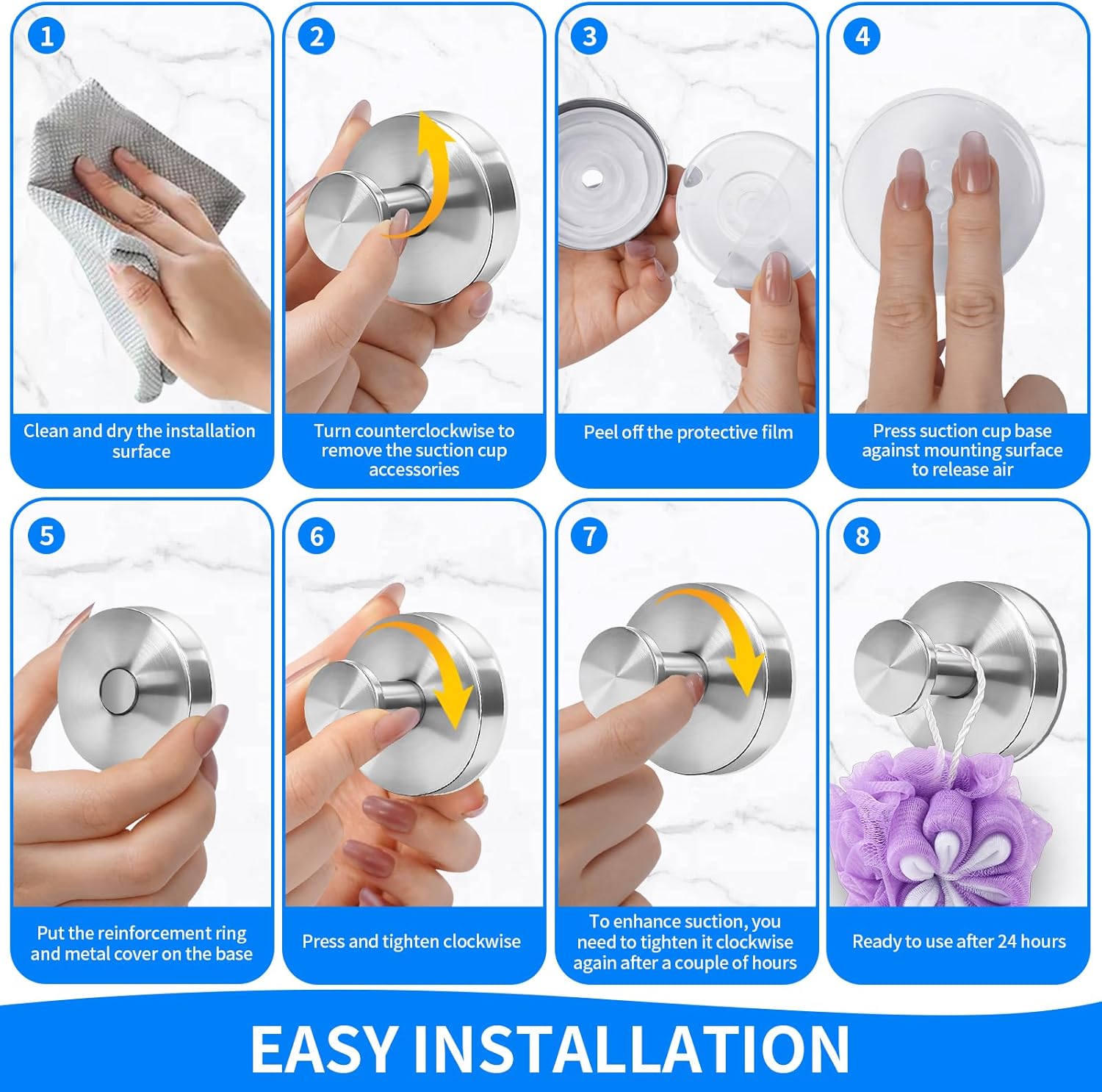 1
Clean and dry the installation surface

2
Turn counterclockwise to remove the suction cup accessories

3
Peel off the protective film

4
Press suction cup base against mounting surface to release air

5
Put the reinforcement ring and metal cover on the base

6
Press and tighten clockwise

7
To enhance suction, you need to tighten it clockwise again after a couple of hours

8
Ready to use after 24 hours

EASY INSTALLATION