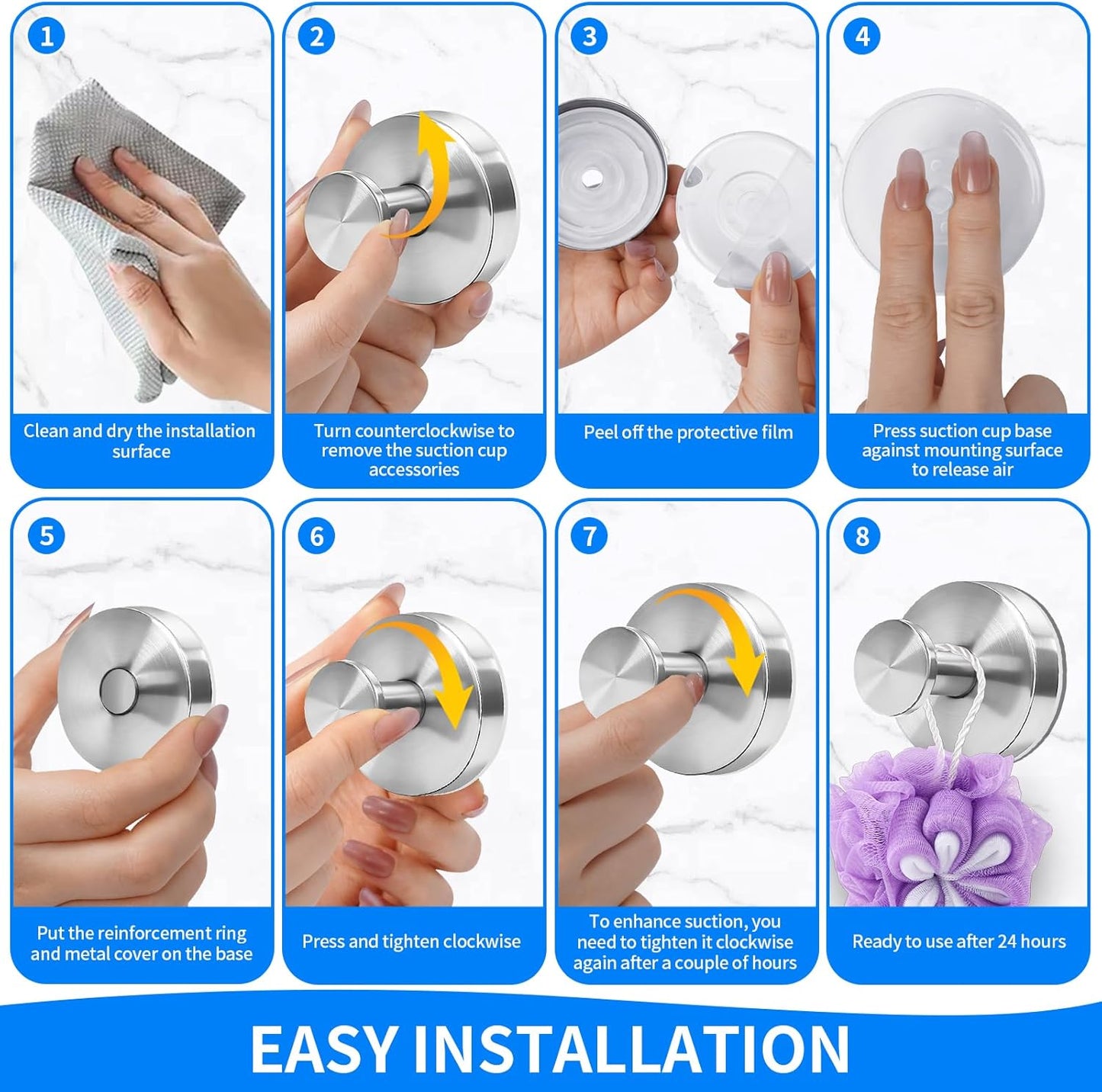 1
Clean and dry the installation surface

2
Turn counterclockwise to remove the suction cup accessories

3
Peel off the protective film

4
Press suction cup base against mounting surface to release air

5
Put the reinforcement ring and metal cover on the base

6
Press and tighten clockwise

7
To enhance suction, you need to tighten it clockwise again after a couple of hours

8
Ready to use after 24 hours

EASY INSTALLATION