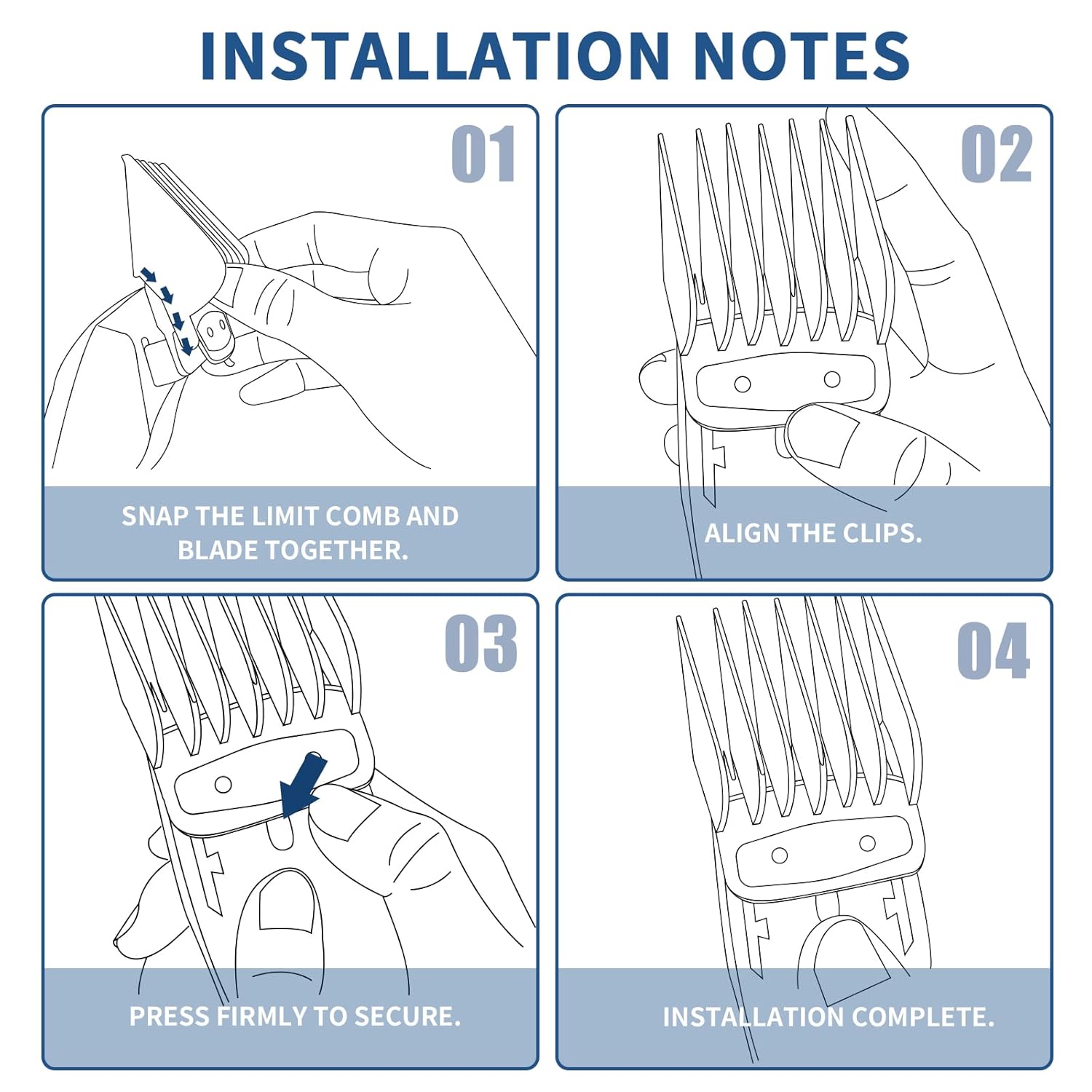 INSTALLATION NOTES

01

SNAP THE LIMIT COMB AND BLADE TOGETHER.

02

ALIGN THE CLIPS.

03

PRESS FIRMLY TO SECURE.

04

INSTALLATION COMPLETE.