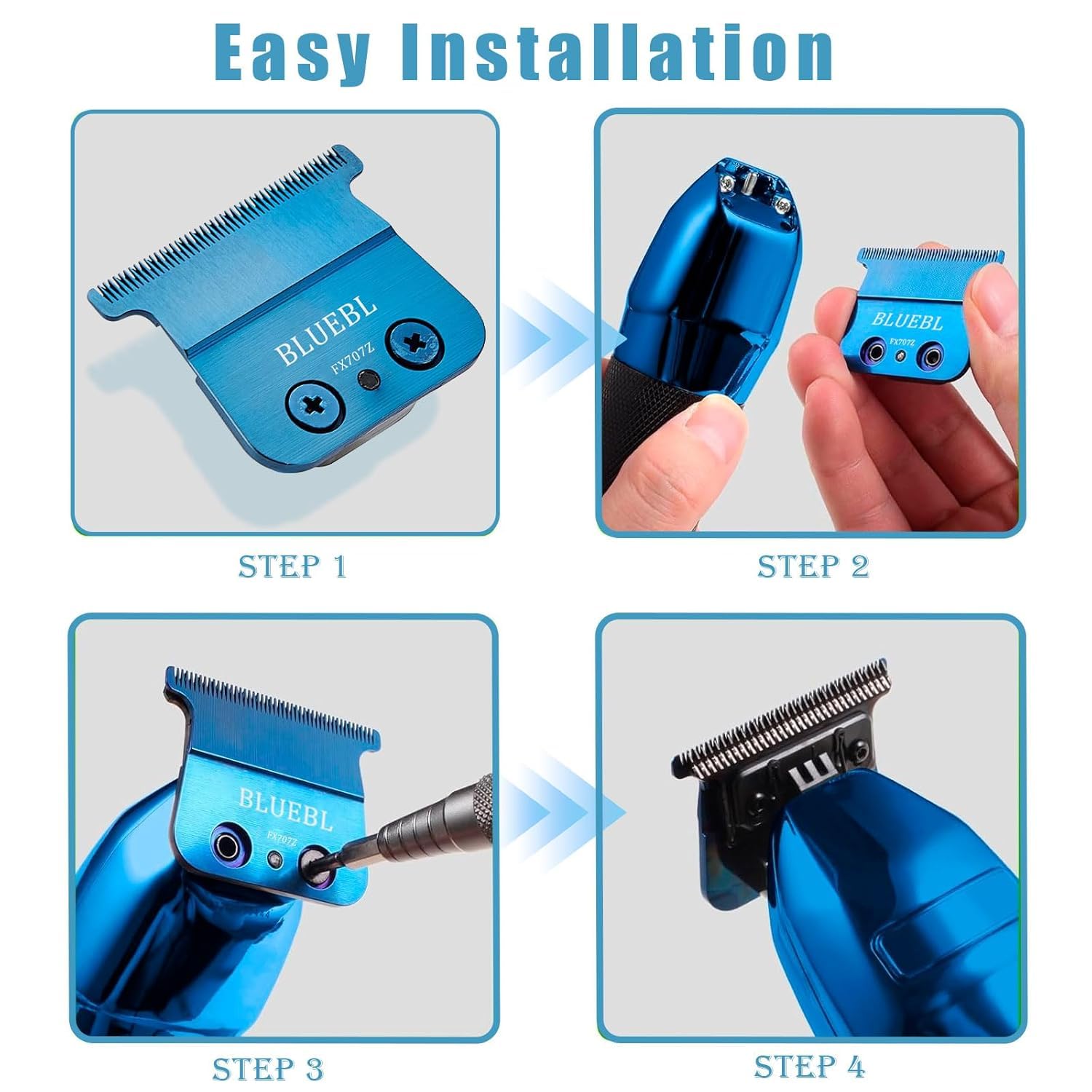 Easy Installation

BLUEBL
FX707Z

STEP 1

BLUEBL
FX707Z

STEP 2

BLUEBL
FX707Z

STEP 3

STEP 4