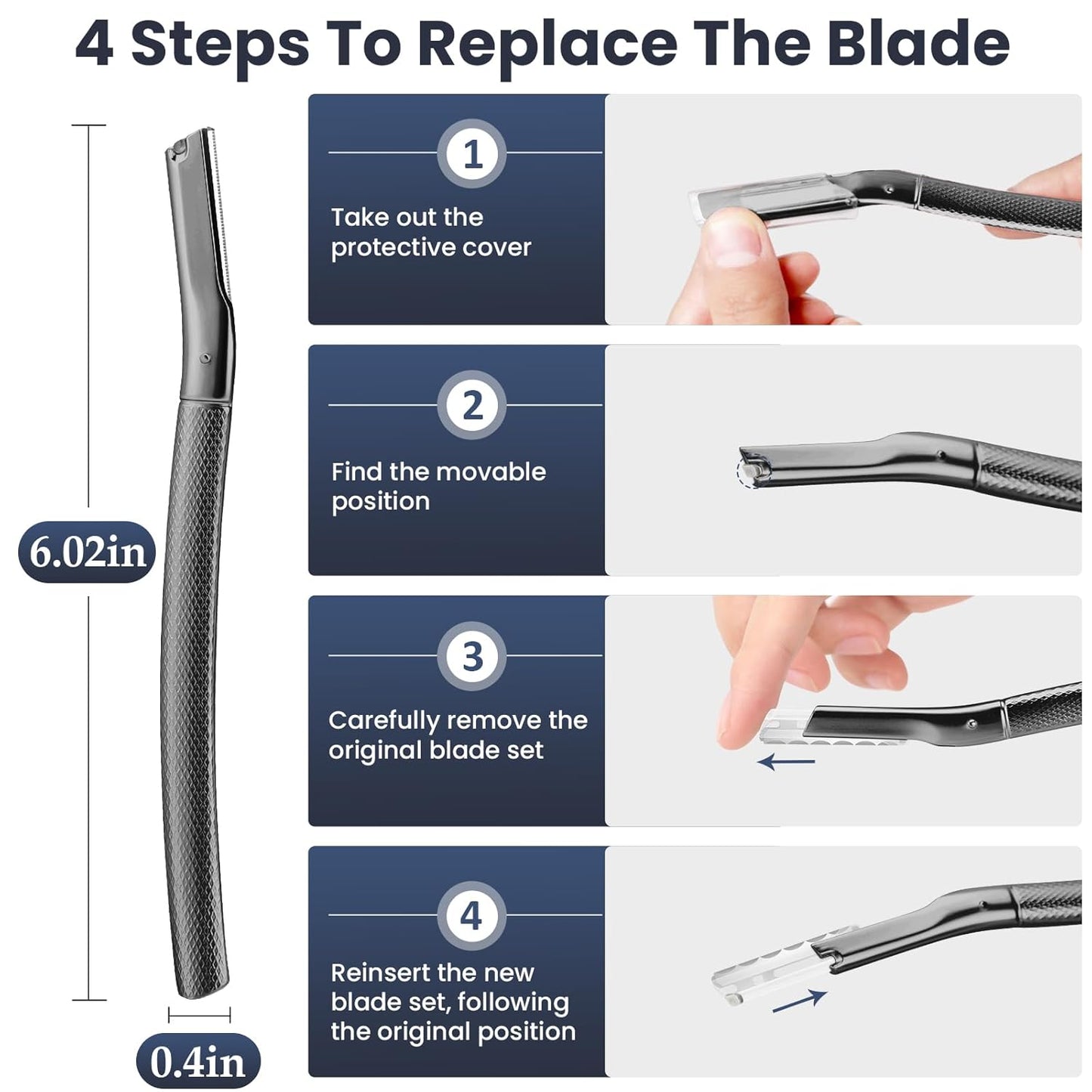 4 Steps To Replace The Blade

6.02in

0.4in

1

Take out the protective cover

2

Find the movable position

3

Carefully remove the original blade set

4

Reinsert the new blade set, following the original position