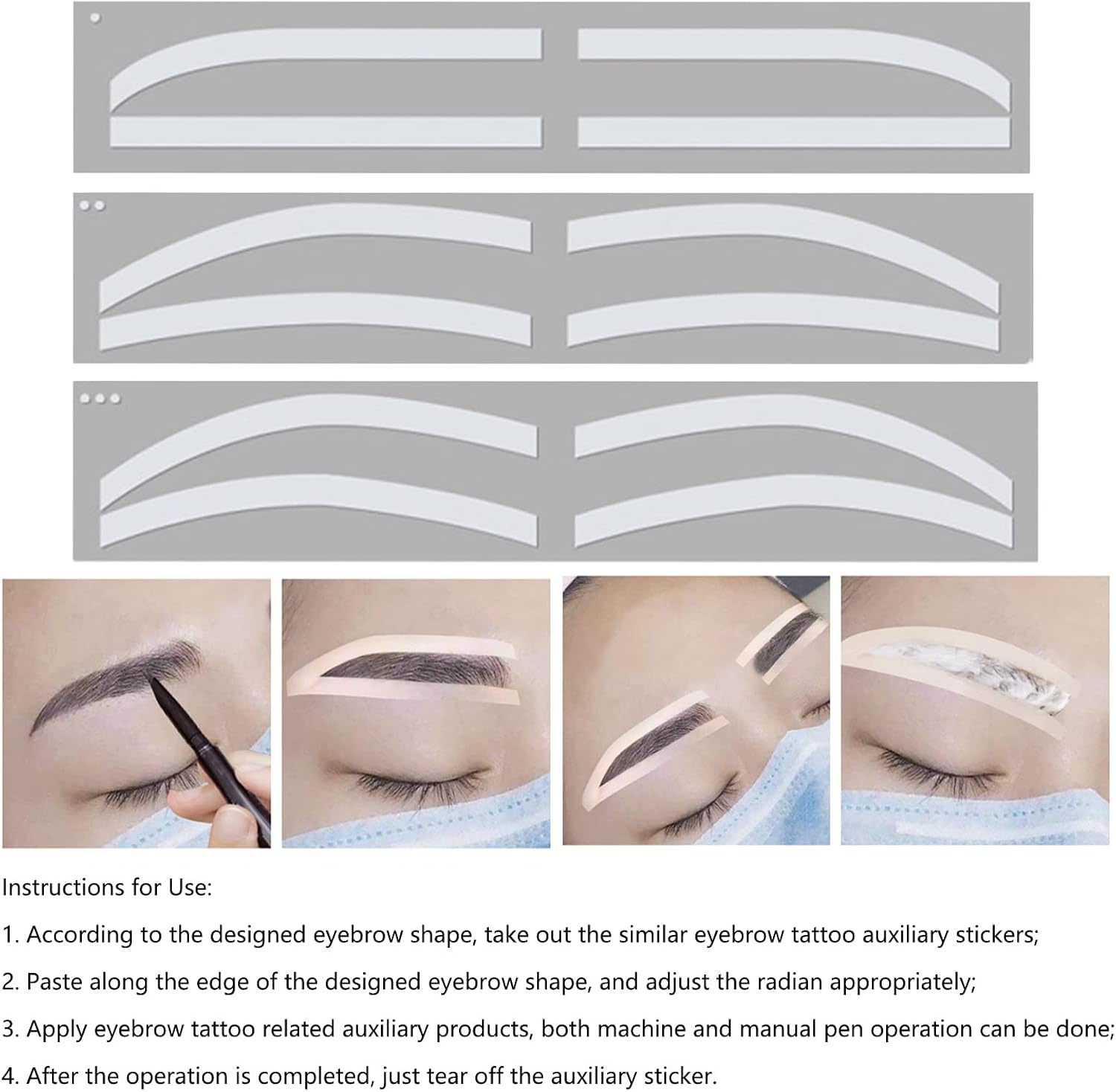 Instructions for Use:

1. According to the designed eyebrow shape, take out the similar eyebrow tattoo auxiliary stickers;

2. Paste along the edge of the designed eyebrow shape, and adjust the radian appropriately;

3. Apply eyebrow tattoo related auxiliary products, both machine and manual pen operation can be done;

4. After the operation is completed, just tear off the auxiliary sticker.