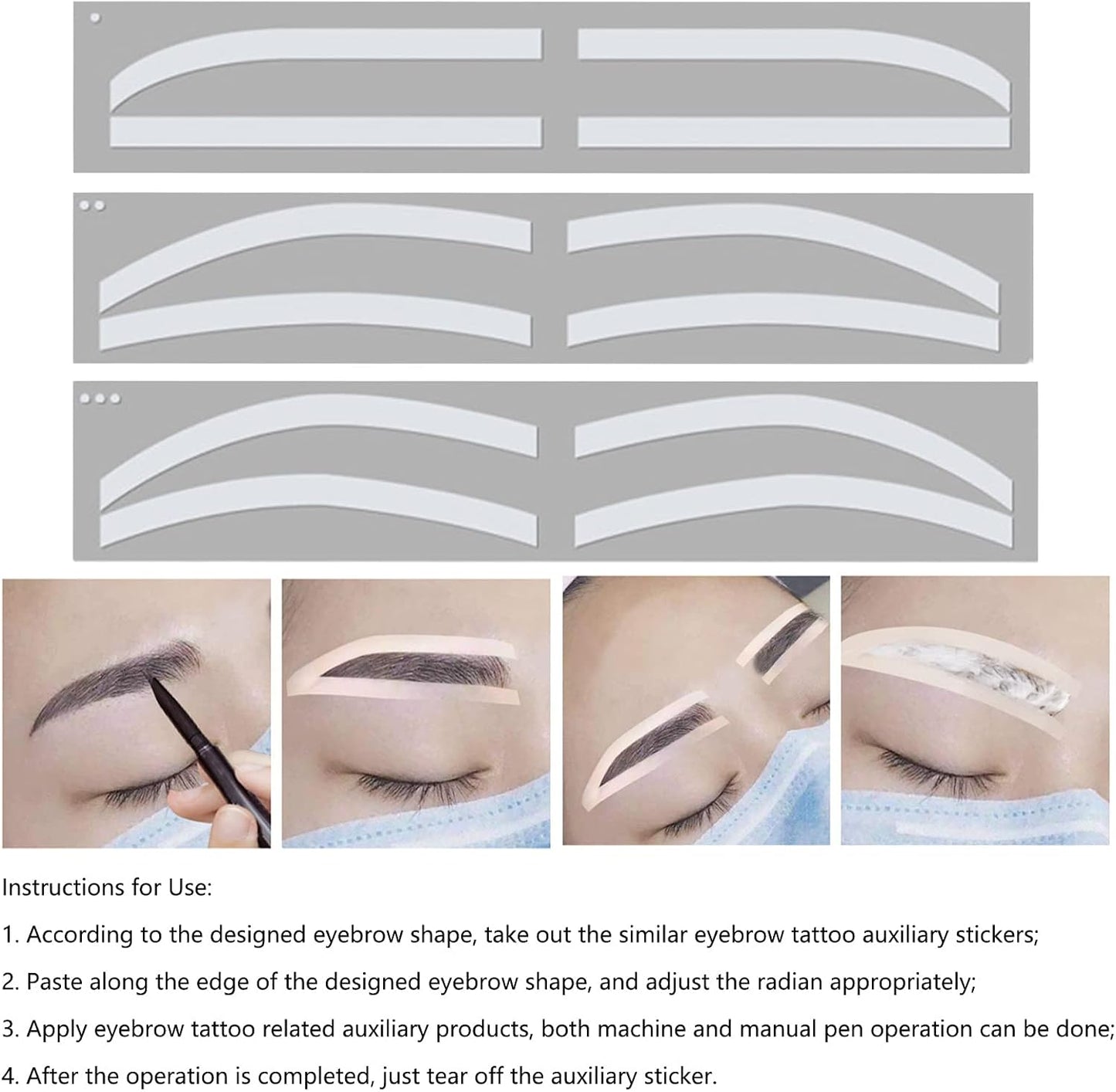 Instructions for Use:

1. According to the designed eyebrow shape, take out the similar eyebrow tattoo auxiliary stickers;

2. Paste along the edge of the designed eyebrow shape, and adjust the radian appropriately;

3. Apply eyebrow tattoo related auxiliary products, both machine and manual pen operation can be done;

4. After the operation is completed, just tear off the auxiliary sticker.