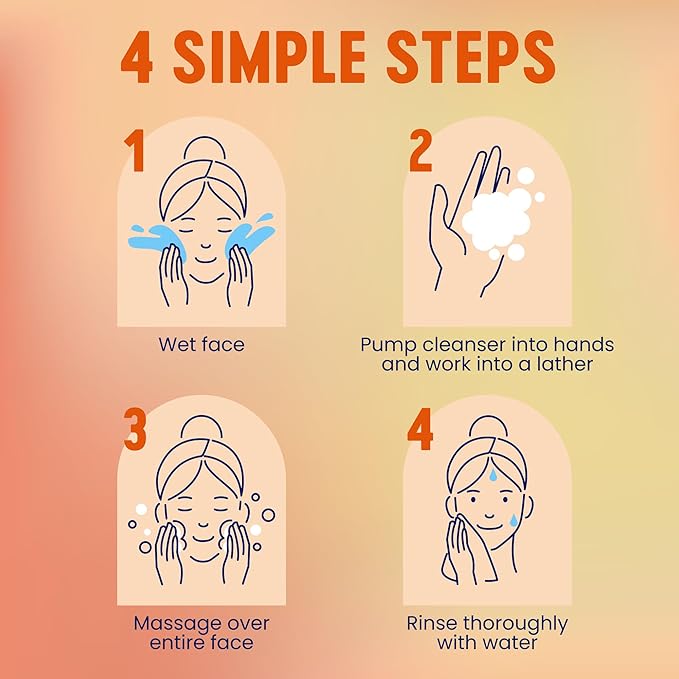 4 SIMPLE STEPS

1

Wet face

2

Pump cleanser into hands and work into a lather

3

Massage over entire face

4

Rinse thoroughly with water