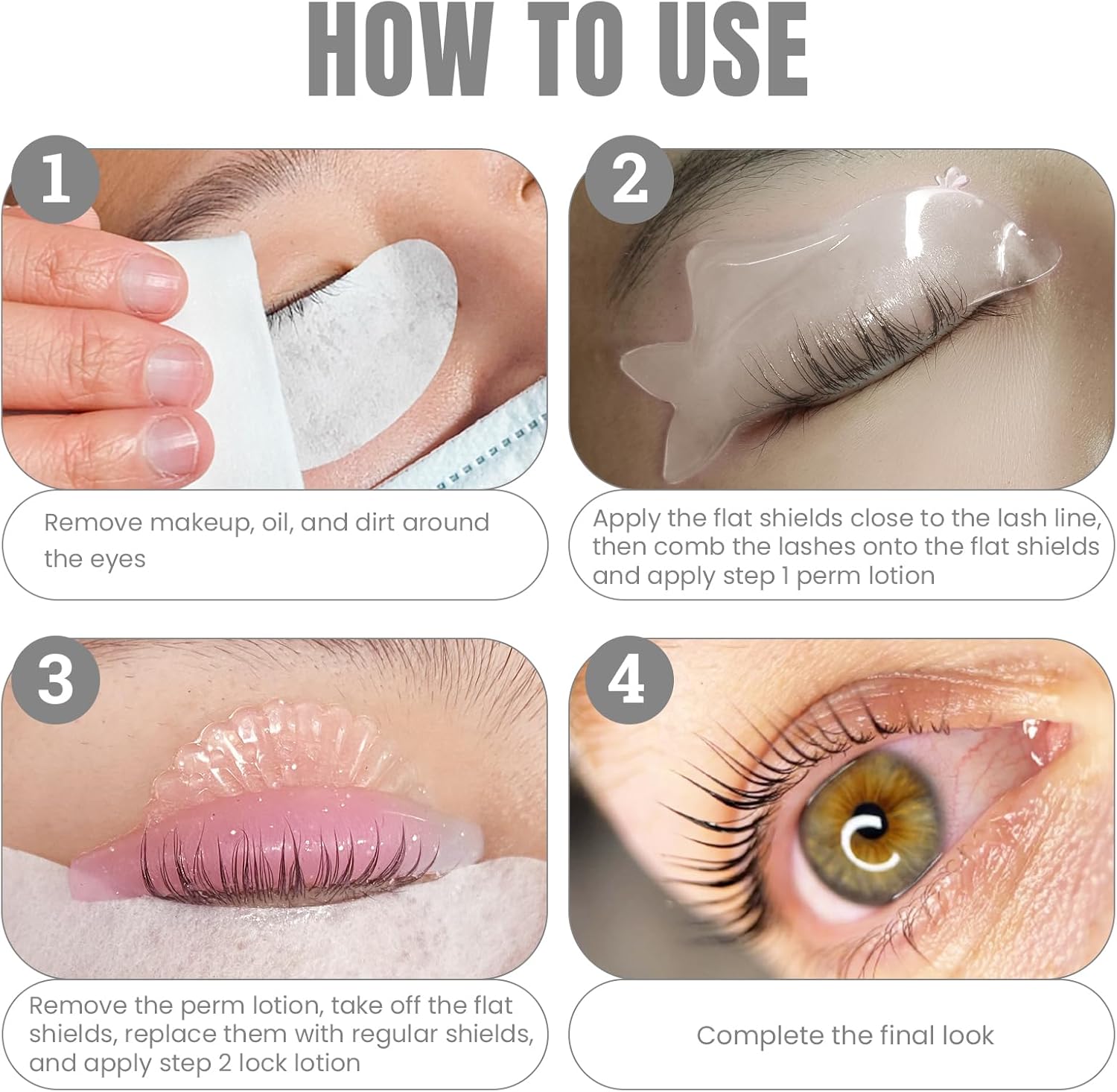 HOW TO USE

1

Remove makeup, oil, and dirt around the eyes

2

Apply the flat shields close to the lash line, then comb the lashes onto the flat shields and apply step 1 perm lotion

3

Remove the perm lotion, take off the flat shields, replace them with regular shields, and apply step 2 lock lotion

4

Complete the final look