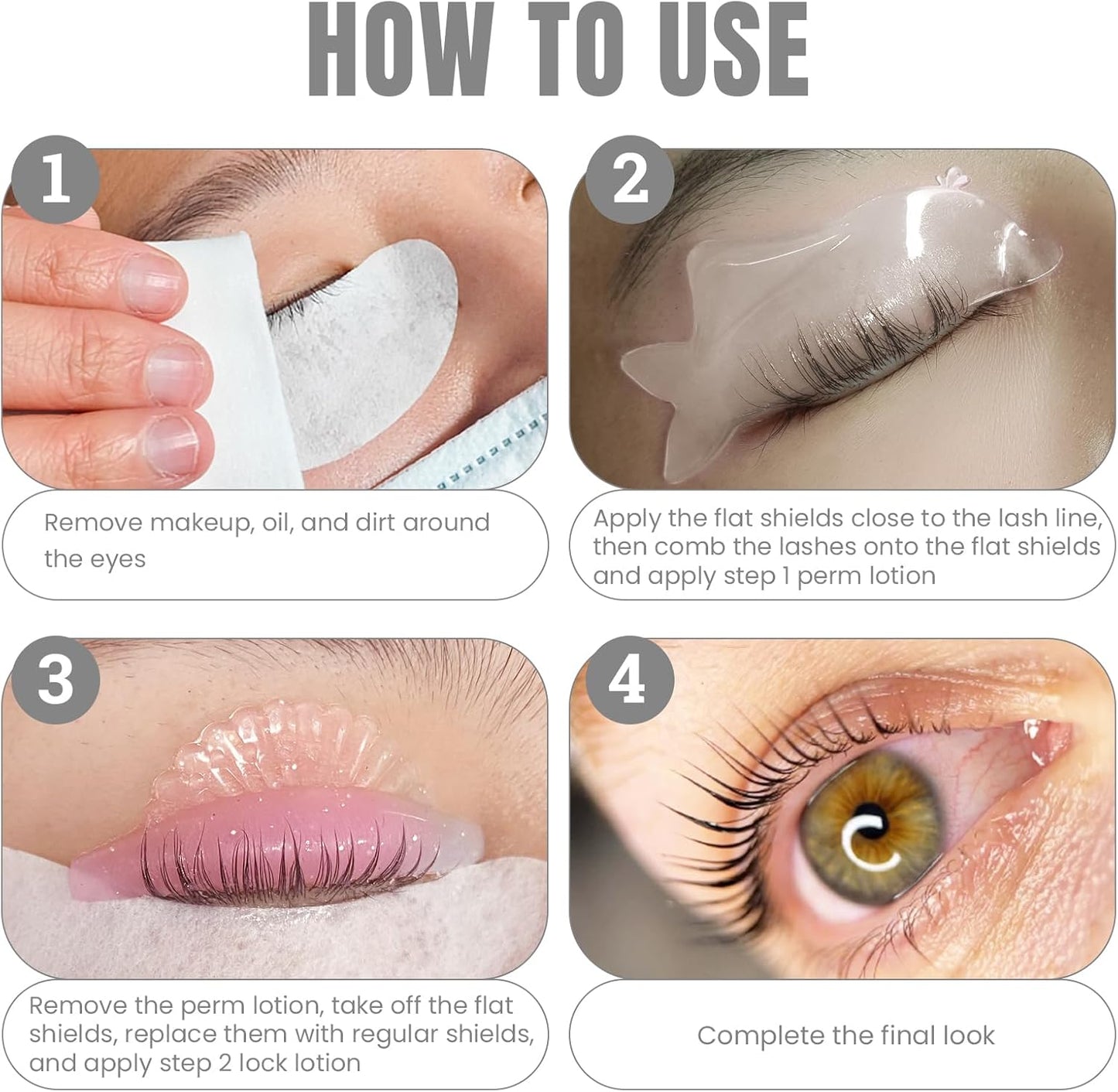 HOW TO USE

1

Remove makeup, oil, and dirt around the eyes

2

Apply the flat shields close to the lash line, then comb the lashes onto the flat shields and apply step 1 perm lotion

3

Remove the perm lotion, take off the flat shields, replace them with regular shields, and apply step 2 lock lotion

4

Complete the final look