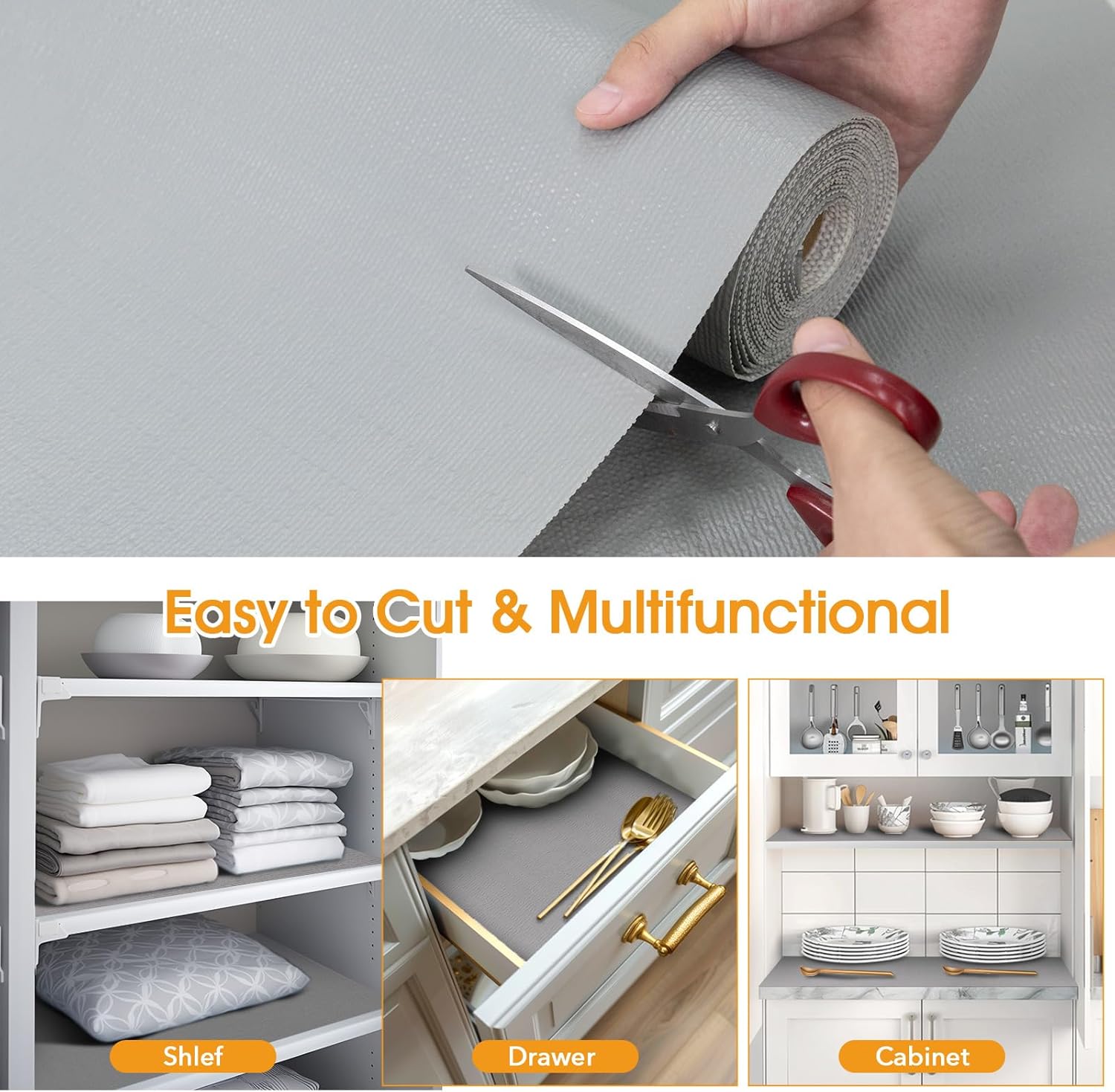 Easy to Cut & Multifunctional

Shlef

Drawer

Cabinet