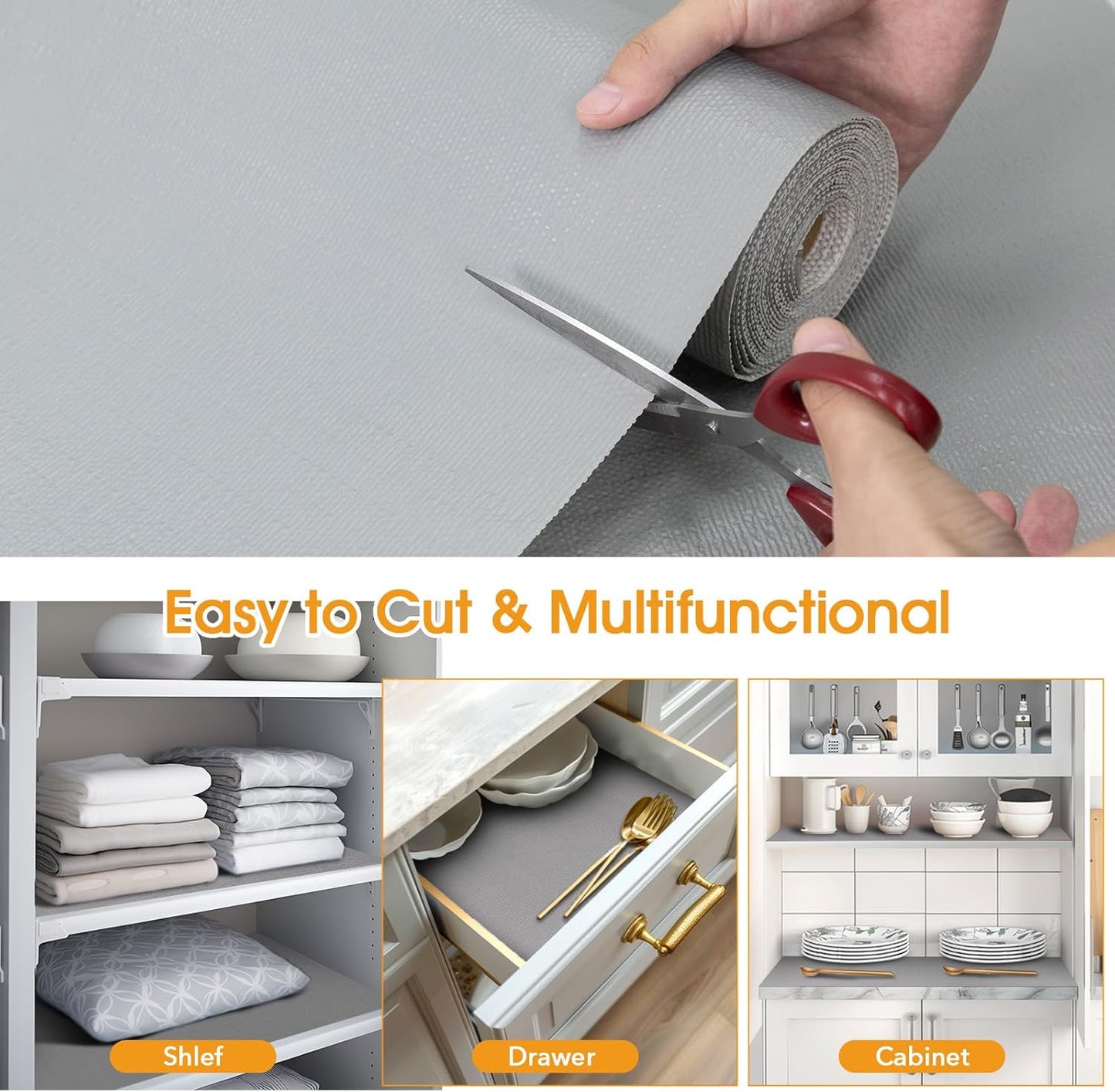 Easy to Cut & Multifunctional

Shlef

Drawer

Cabinet