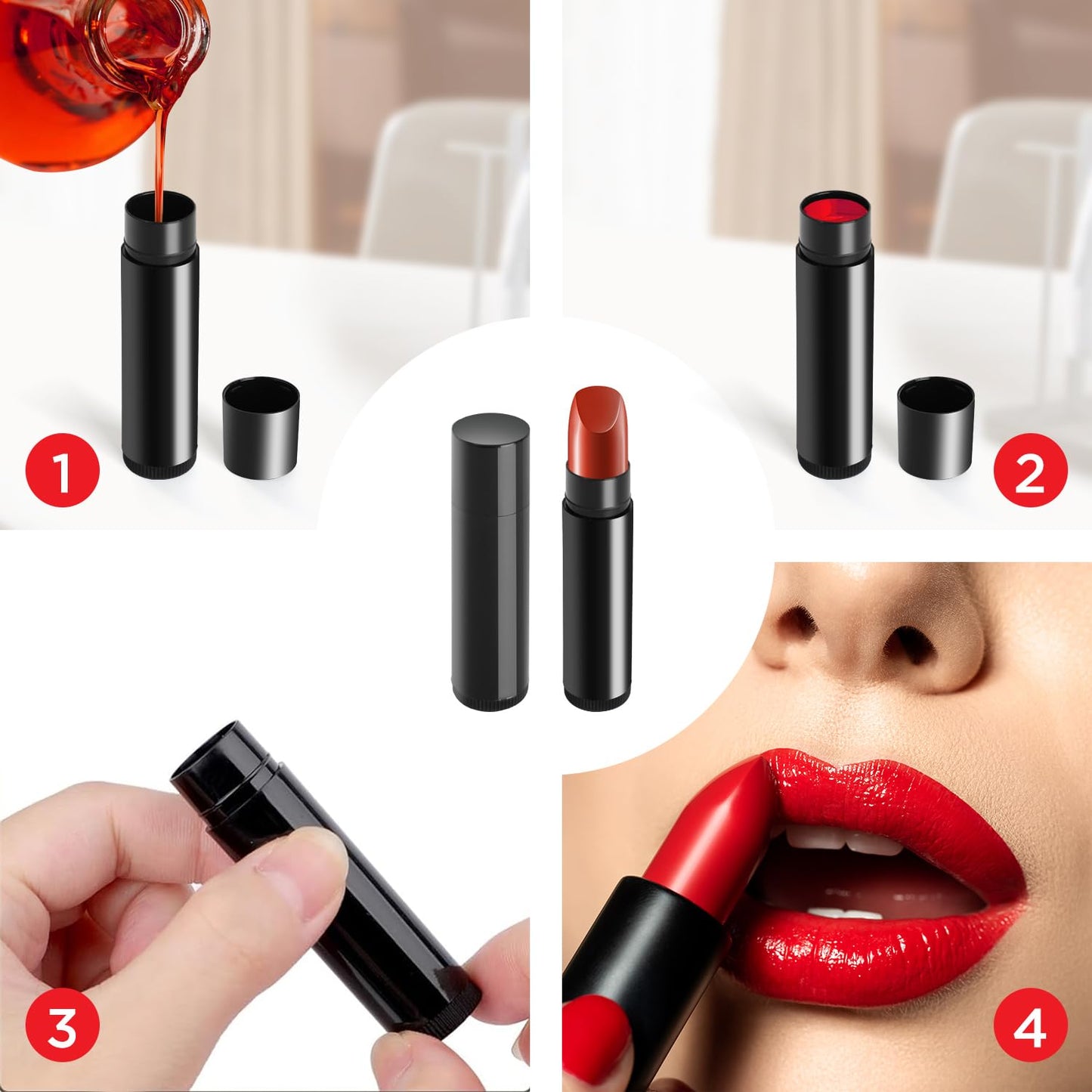 1

2

3

4