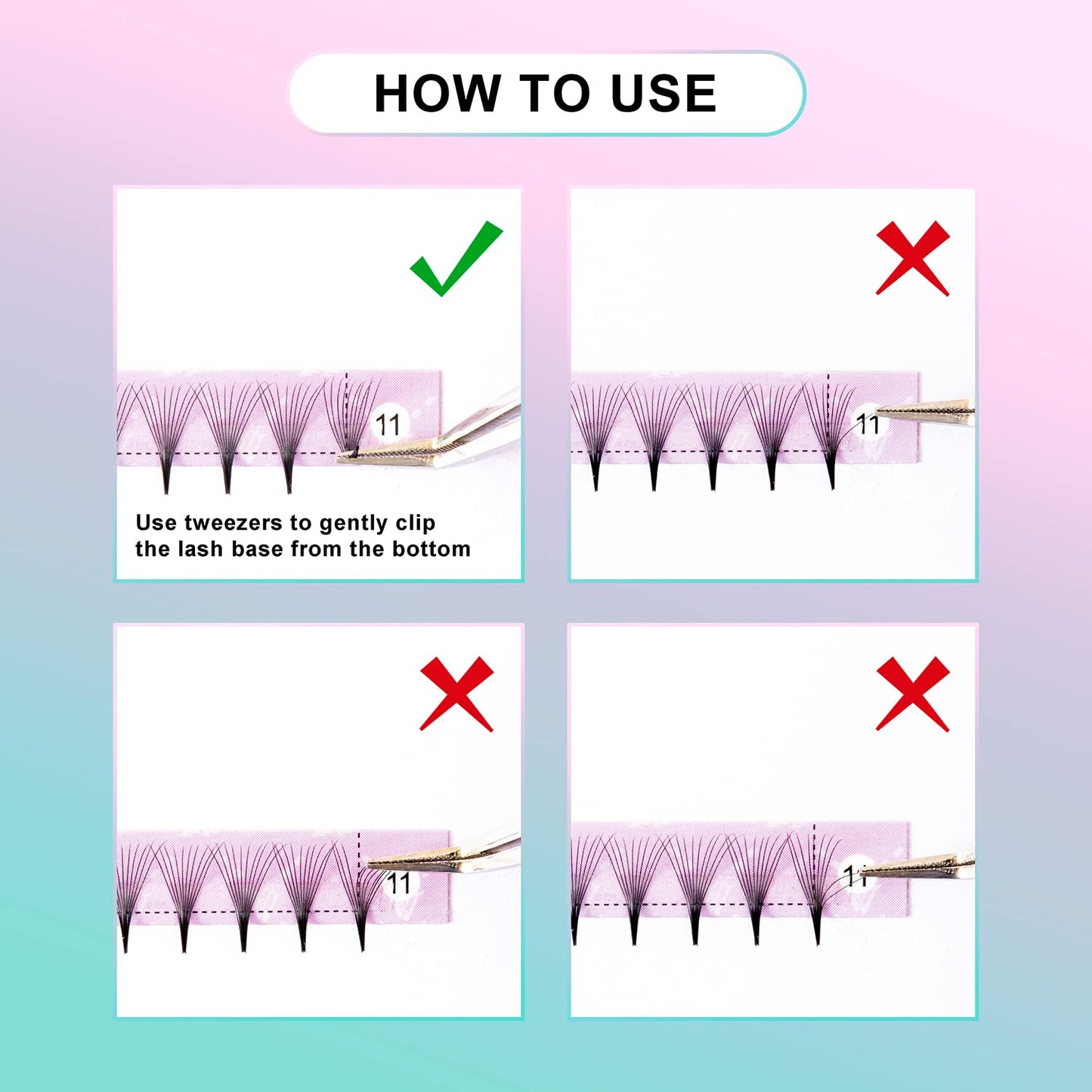 HOW TO USE

11

Use tweezers to gently clip the lash base from the bottom

11

11

11