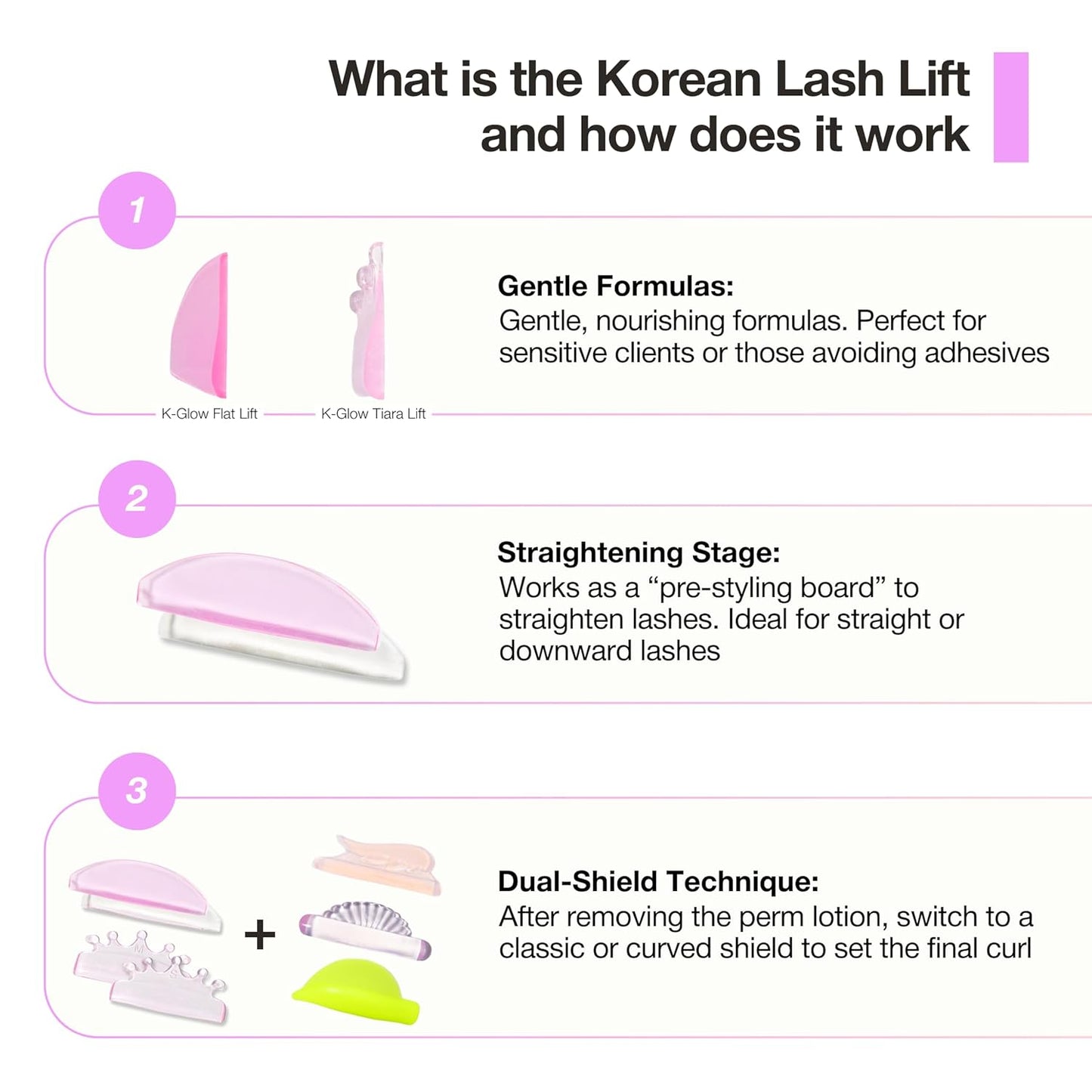 What is the Korean Lash Lift and how does it work

1

K-Glow Flat Lift

K-Glow Tiara Lift

Gentle Formulas:
Gentle, nourishing formulas. Perfect for sensitive clients or those avoiding adhesives

2

Straightening Stage:
Works as a “pre-styling board” to straighten lashes. Ideal for straight or downward lashes

3

+

Dual-Shield Technique:
After removing the perm lotion, switch to a classic or curved shield to set the final curl