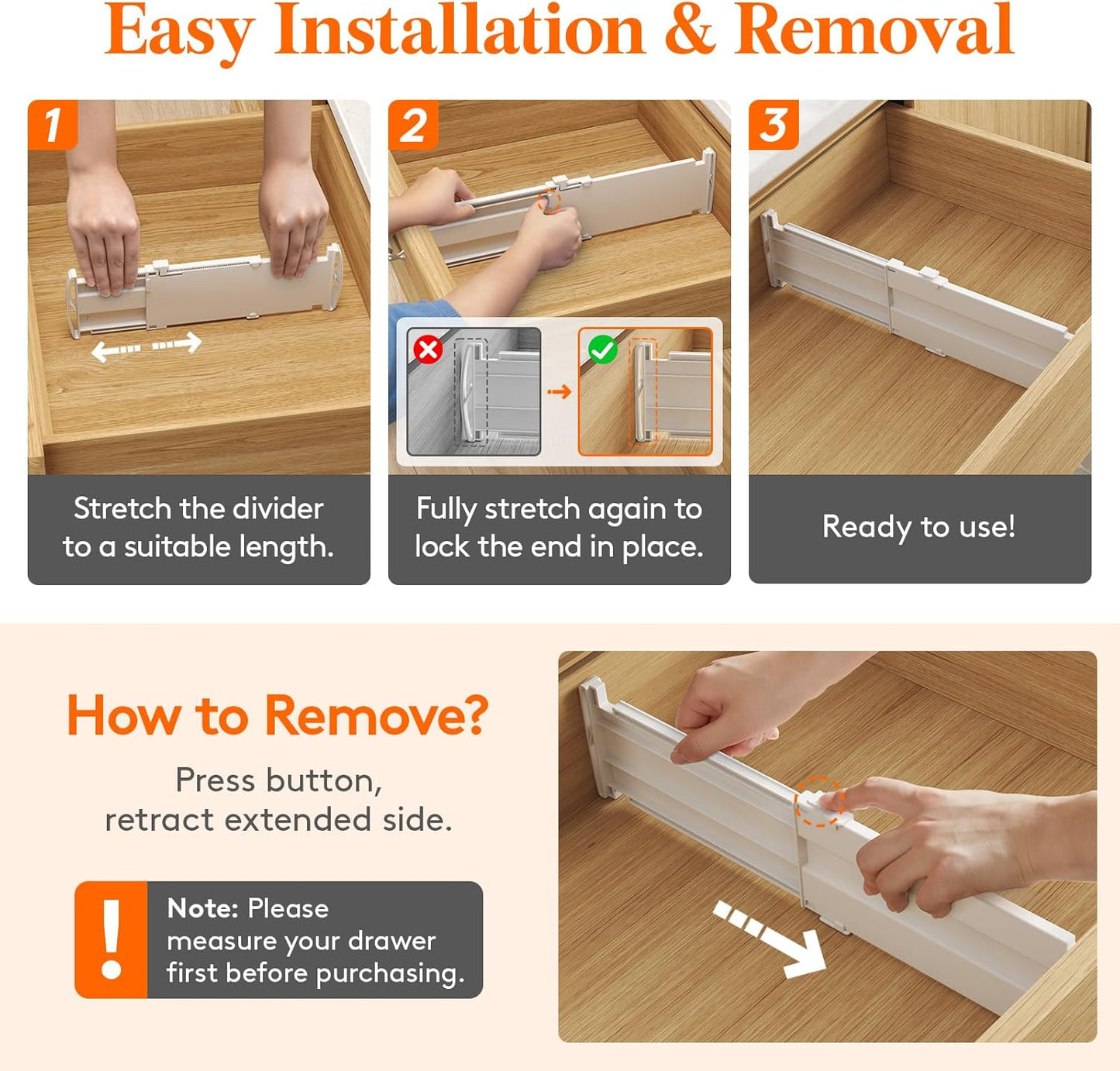 Easy Installation & Removal

1

Stretch the divider to a suitable length.

2

Fully stretch again to lock the end in place.

3

Ready to use!

How to Remove?

Press button, retract extended side.

!

Note: Please measure your drawer first before purchasing.