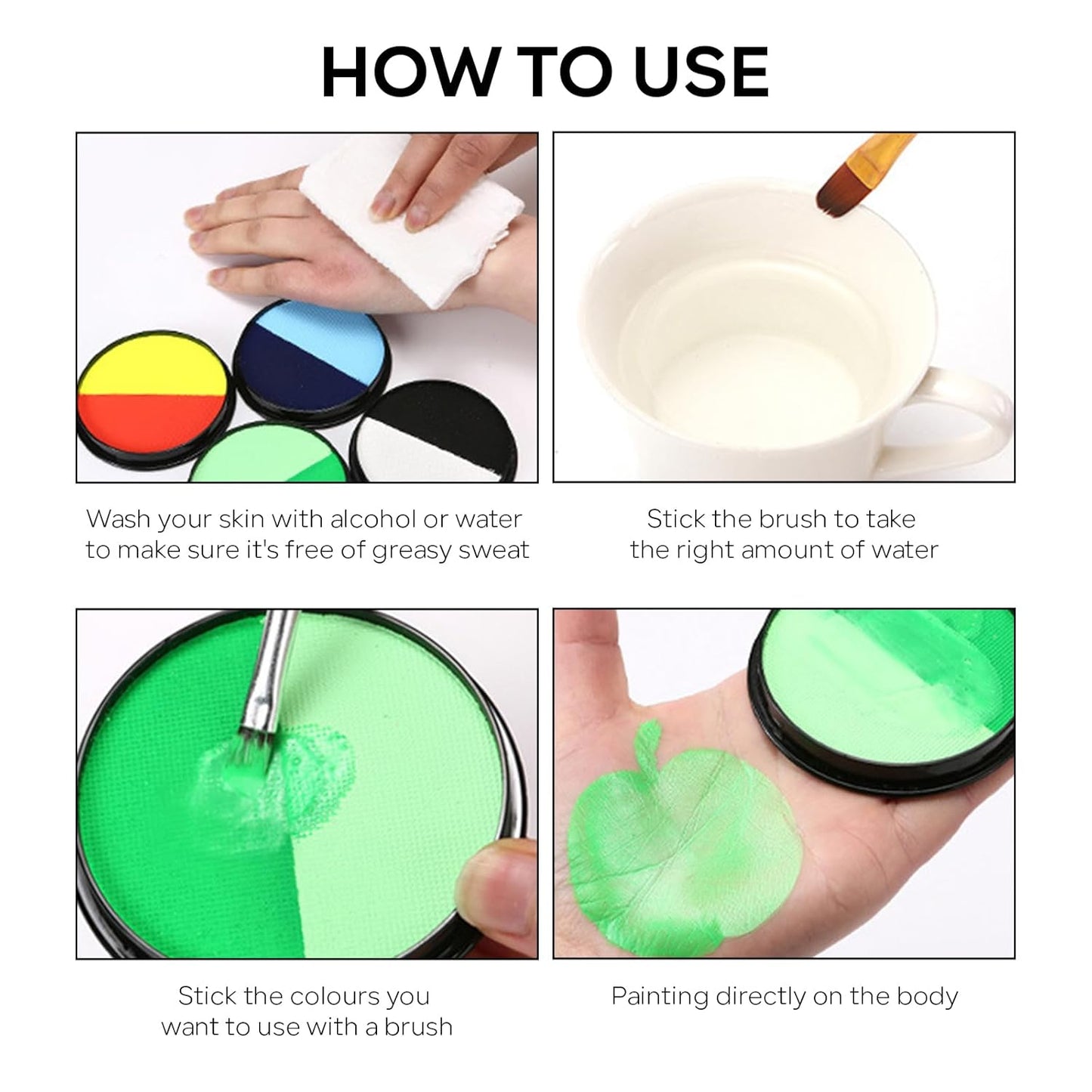 HOW TO USE

Wash your skin with alcohol or water to make sure it's free of greasy sweat

Stick the brush to take the right amount of water

Stick the colours you want to use with a brush

Painting directly on the body