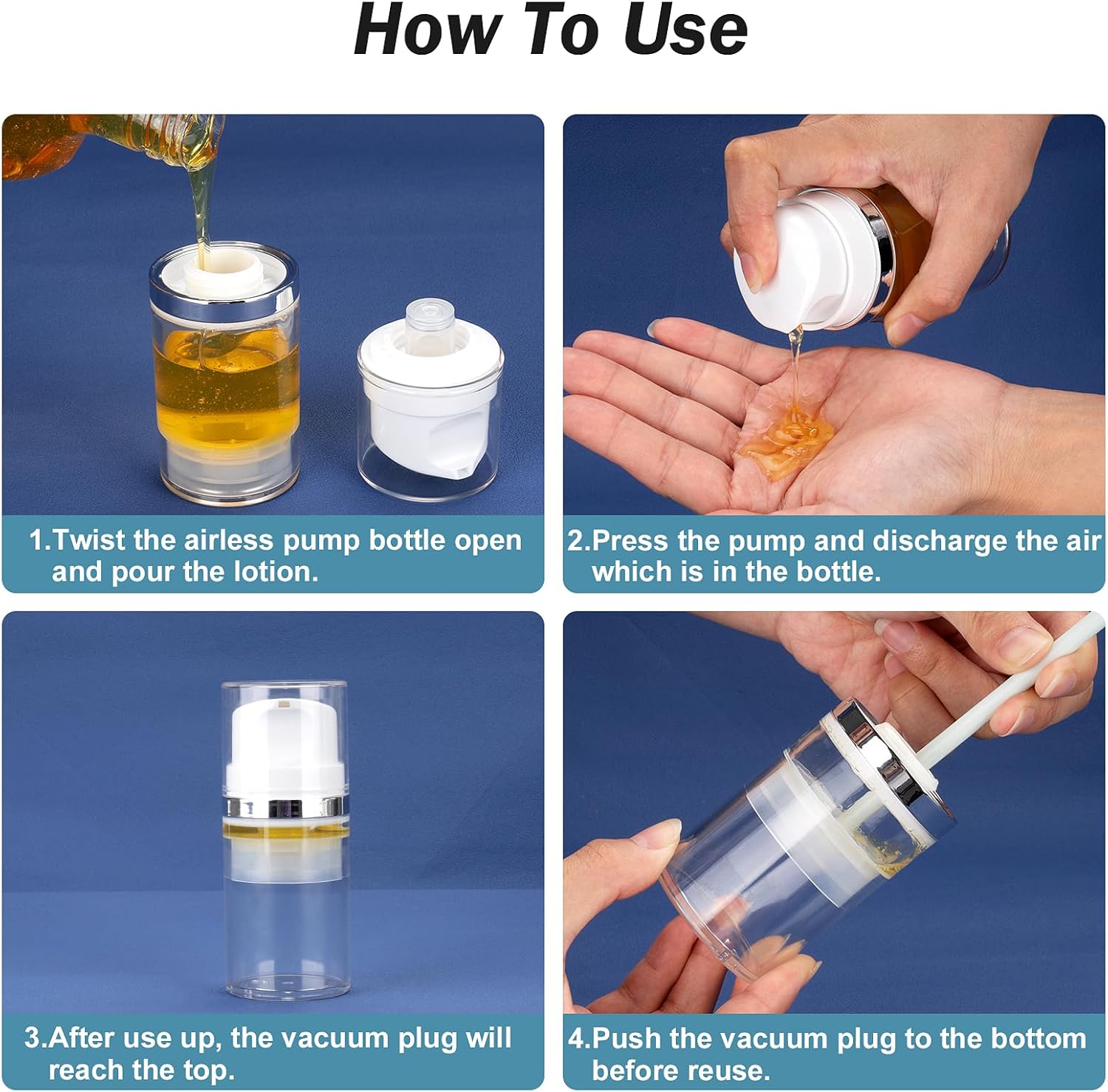 How To Use

1.Twist the airless pump bottle open and pour the lotion.

2.Press the pump and discharge the air which is in the bottle.

3.After use up, the vacuum plug will reach the top.

4.Push the vacuum plug to the bottom before reuse.