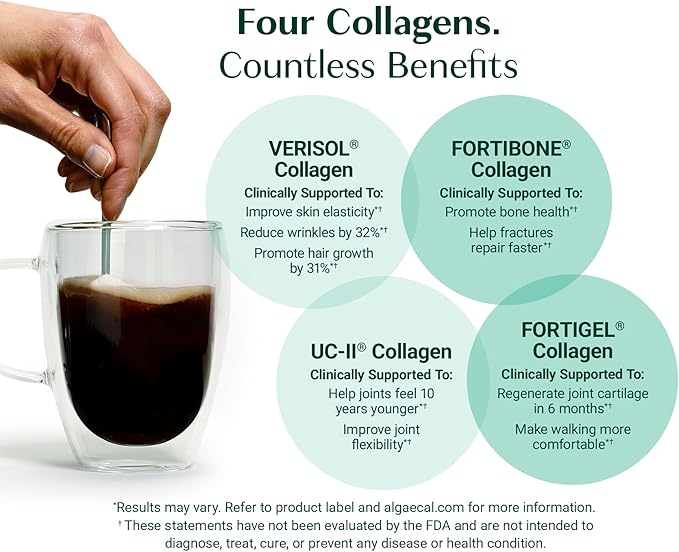 Four Collagens.
Countless Benefits

VERISOL® Collagen
Clinically Supported To:
Improve skin elasticity*†
Reduce wrinkles by 32%*†
Promote hair growth by 31%*†

FORTIBONE® Collagen
Clinically Supported To:
Promote bone health*†
Help fractures repair faster*†

UC-II® Collagen
Clinically Supported To:
Help joints feel 10 years younger*†
Improve joint flexibility*†

FORTIGEL® Collagen
Clinically Supported To:
Regenerate joint cartilage in 6 months*†
Make walking more comfortable*†

*Results may vary. Refer to product label and algaecal.com for more information.
† These statements have not been evaluated by the FDA and are not intended to diagnose, treat, cure, or prevent any disease or health condition.