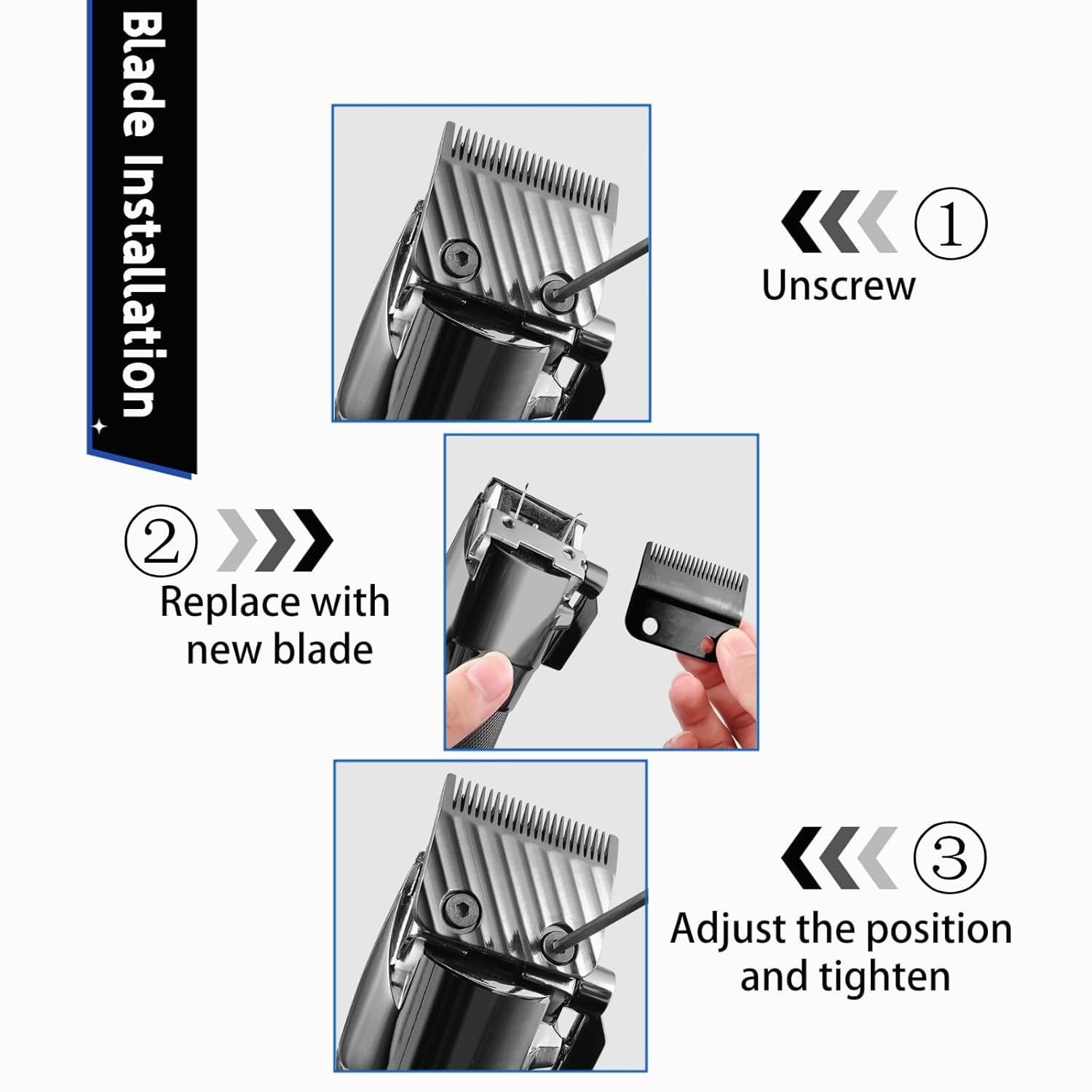 Blade Installation

①
Unscrew

②
Replace with new blade

③
Adjust the position and tighten