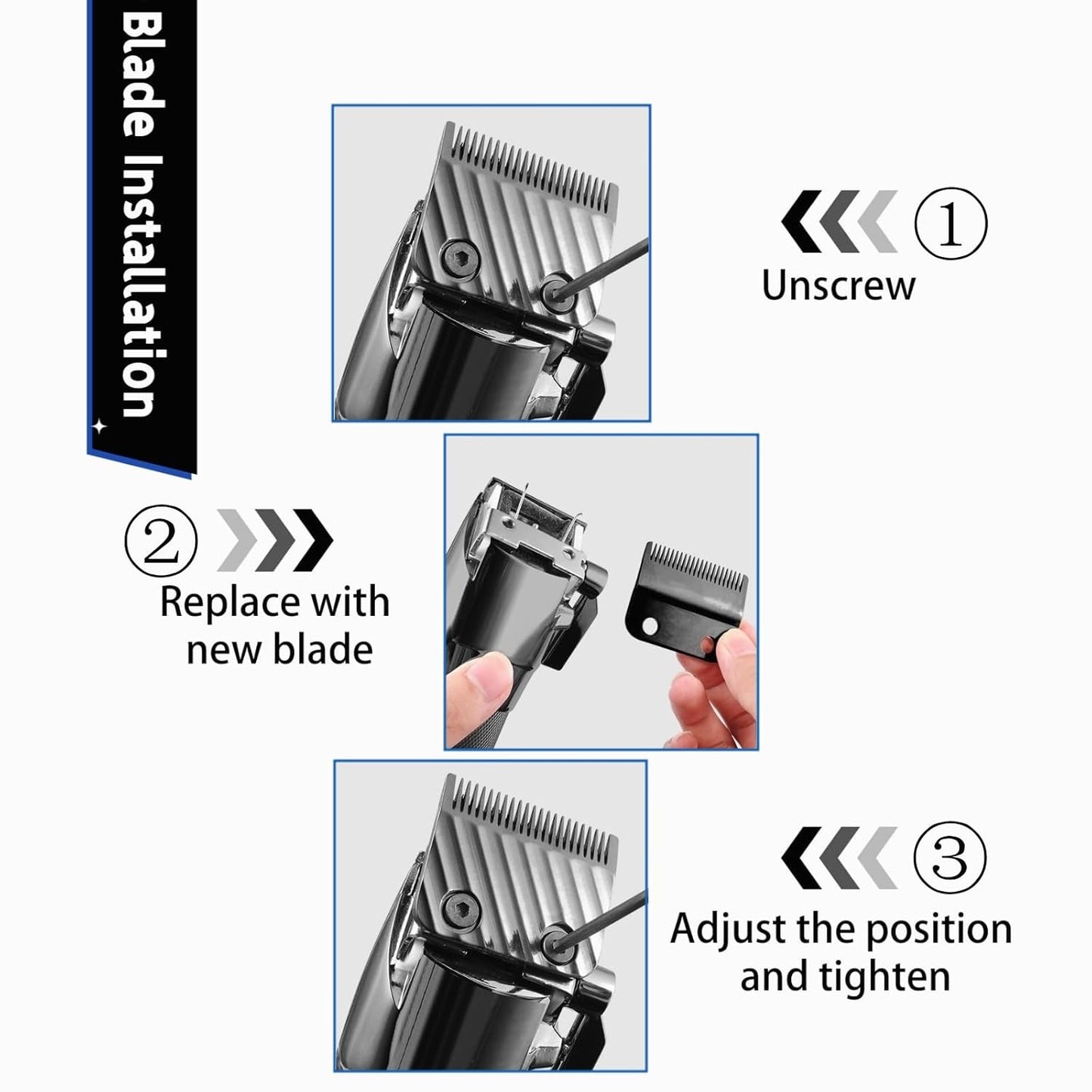 Blade Installation

①
Unscrew

②
Replace with new blade

③
Adjust the position and tighten