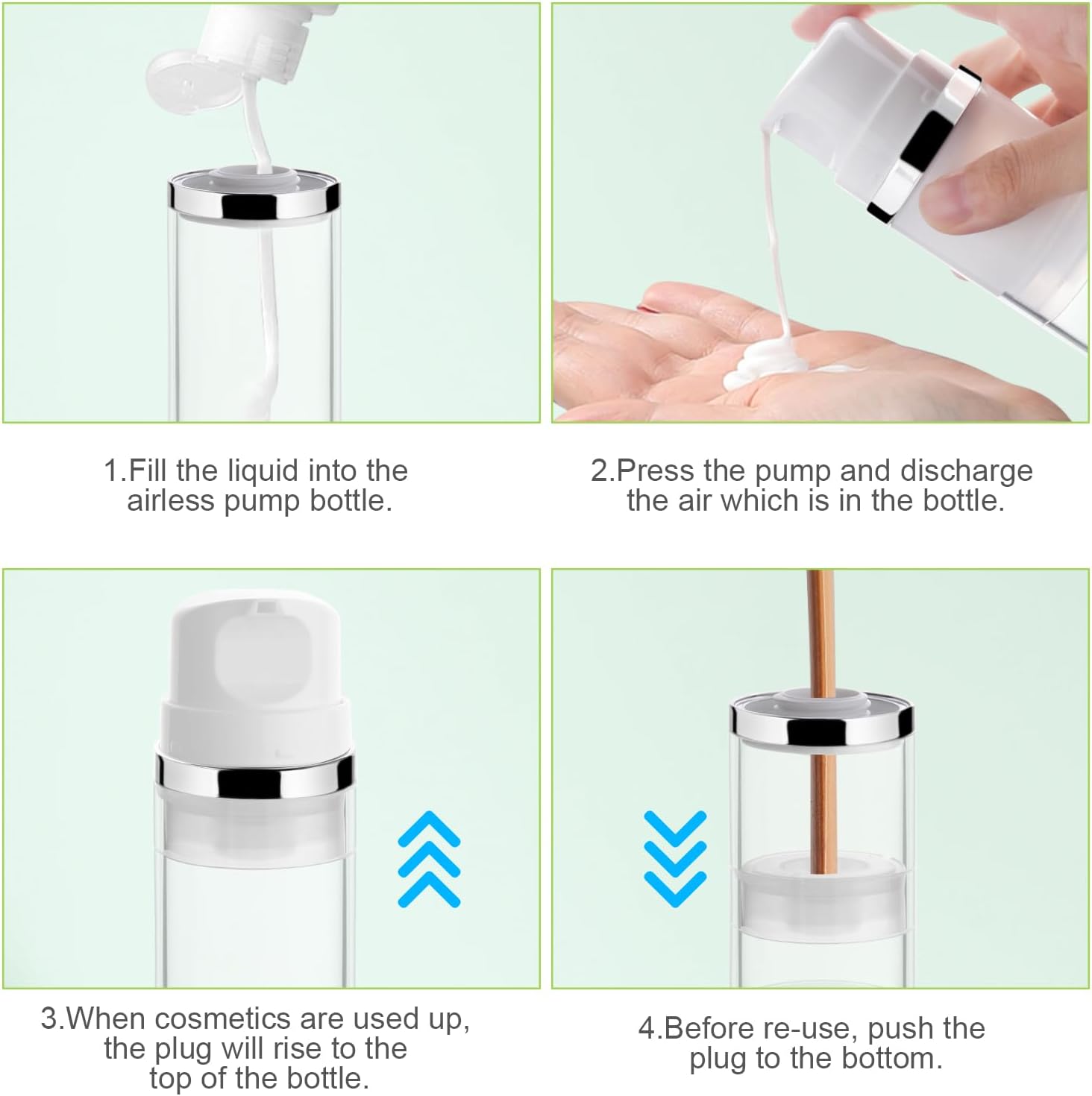 1.Fill the liquid into the airless pump bottle.

2.Press the pump and discharge the air which is in the bottle.

3.When cosmetics are used up, the plug will rise to the top of the bottle.

4.Before re-use, push the plug to the bottom.