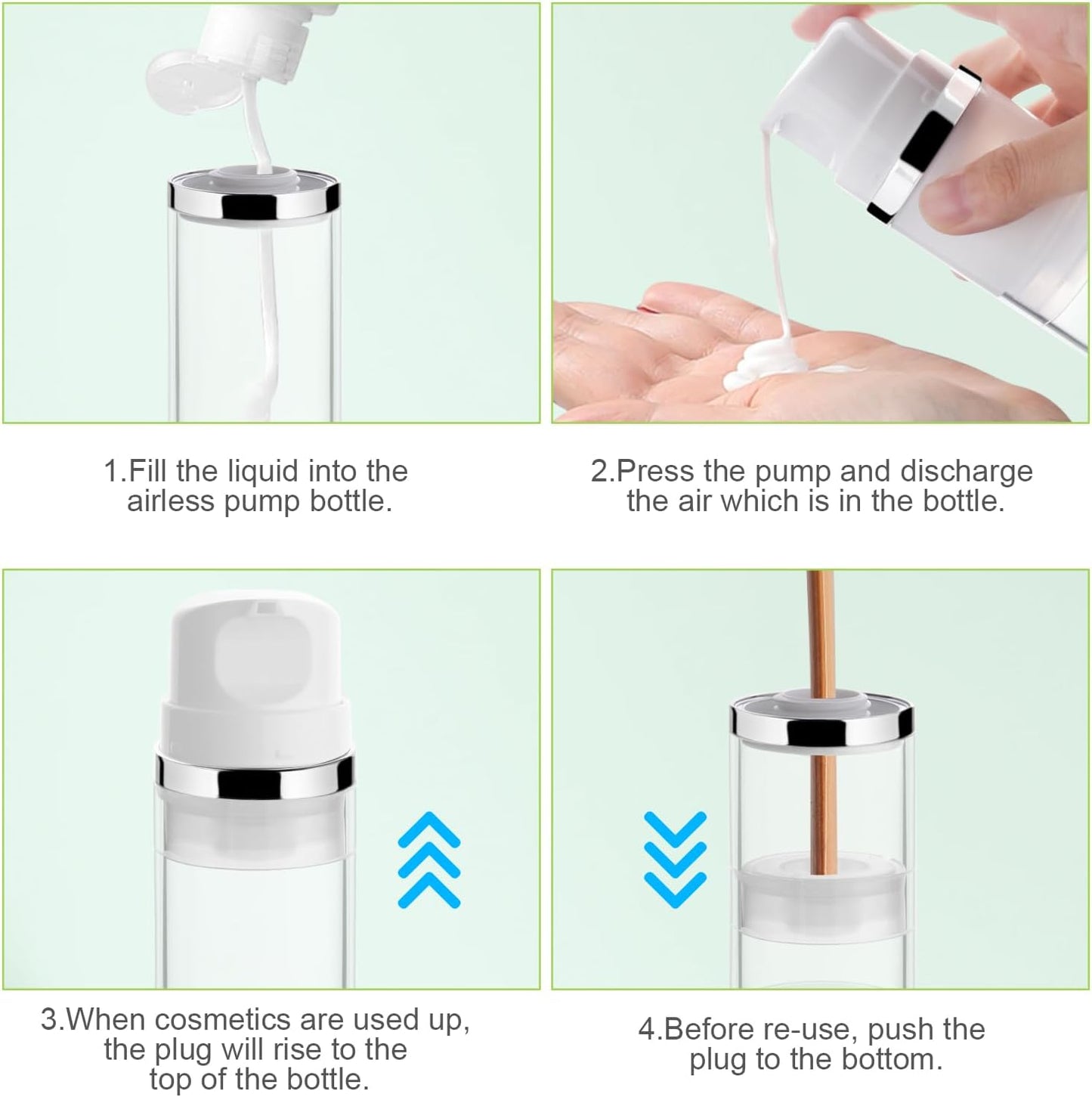 1.Fill the liquid into the airless pump bottle.

2.Press the pump and discharge the air which is in the bottle.

3.When cosmetics are used up, the plug will rise to the top of the bottle.

4.Before re-use, push the plug to the bottom.