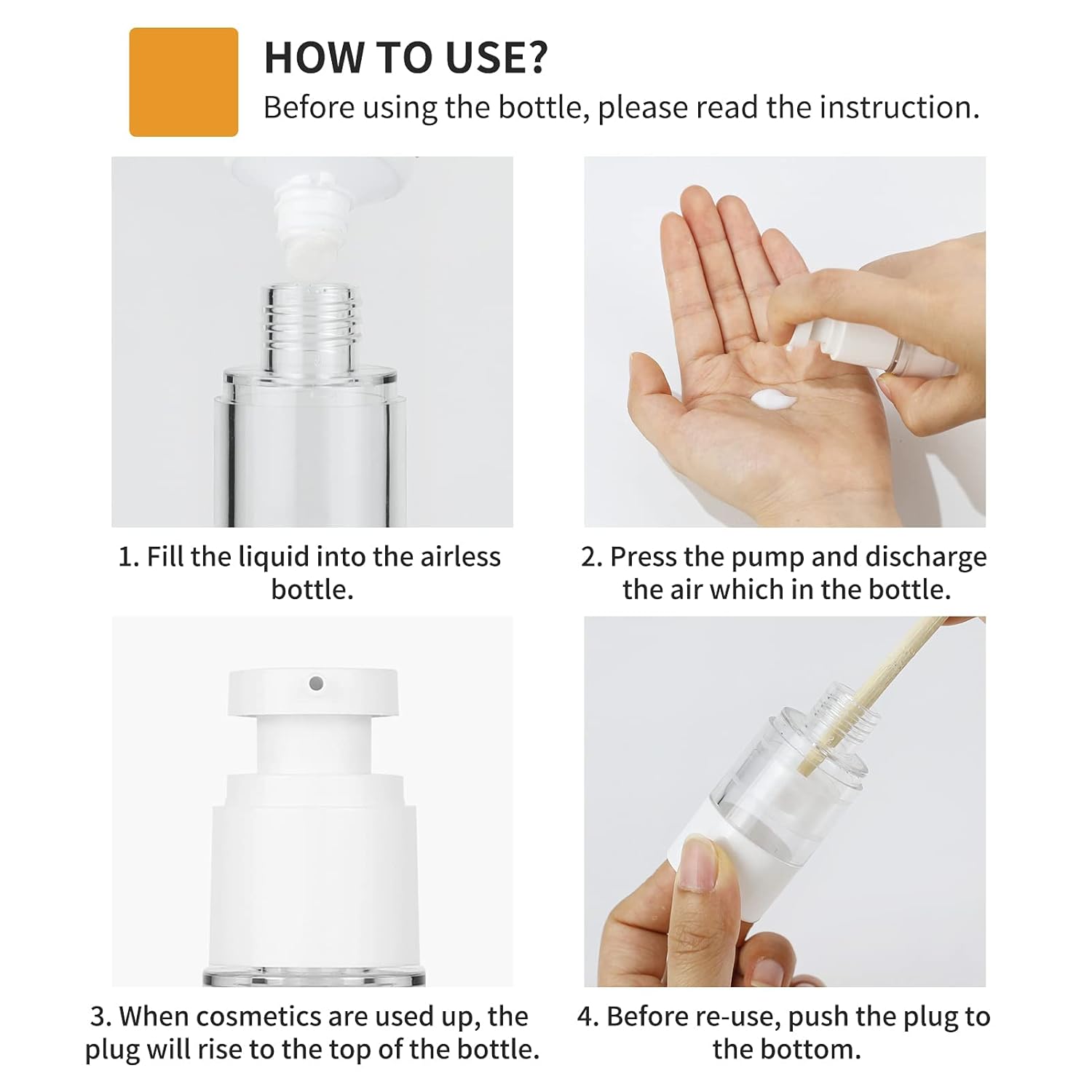 HOW TO USE?
Before using the bottle, please read the instruction.

1. Fill the liquid into the airless bottle.

2. Press the pump and discharge the air which in the bottle.

3. When cosmetics are used up, the plug will rise to the top of the bottle.

4. Before re-use, push the plug to the bottom.