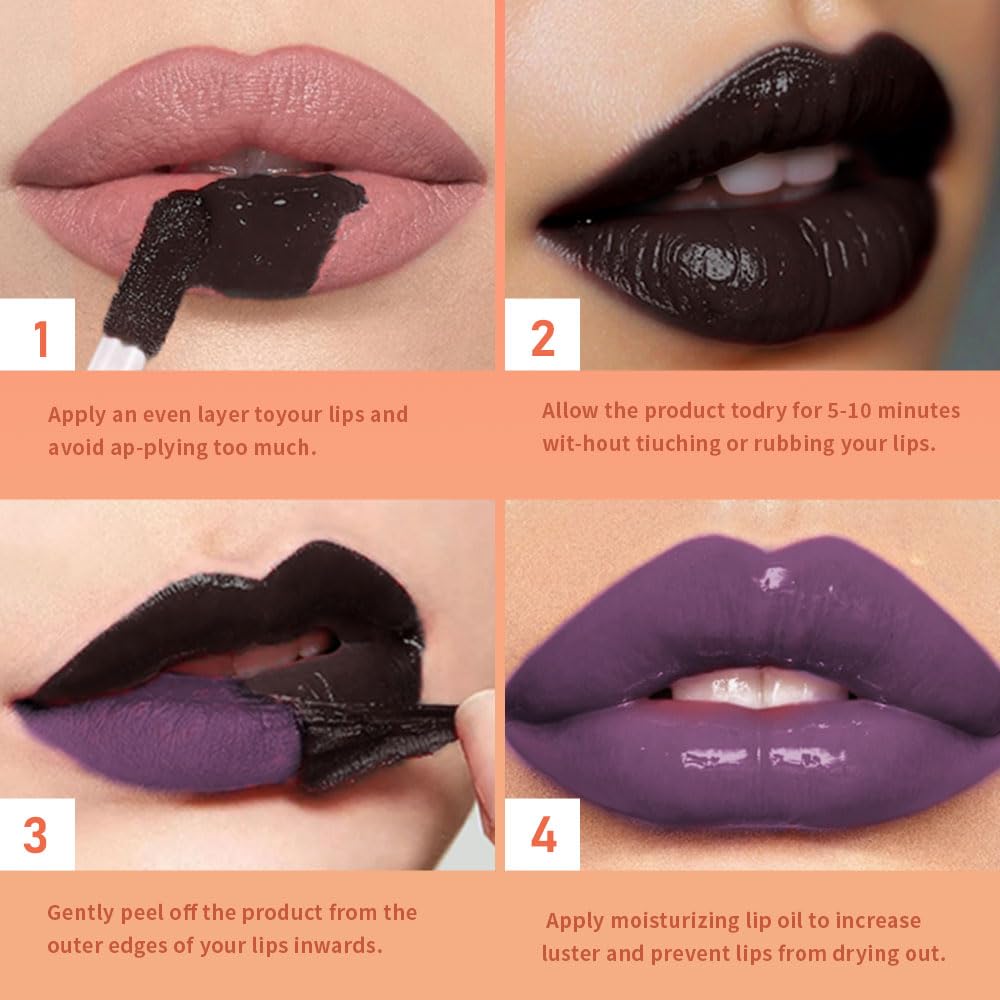 1

Apply an even layer toyour lips and avoid ap-plying too much.

2

Allow the product todry for 5-10 minutes wit-hout tiuching or rubbing your lips.

3

Gently peel off the product from the outer edges of your lips inwards.

4

Apply moisturizing lip oil to increase luster and prevent lips from drying out.