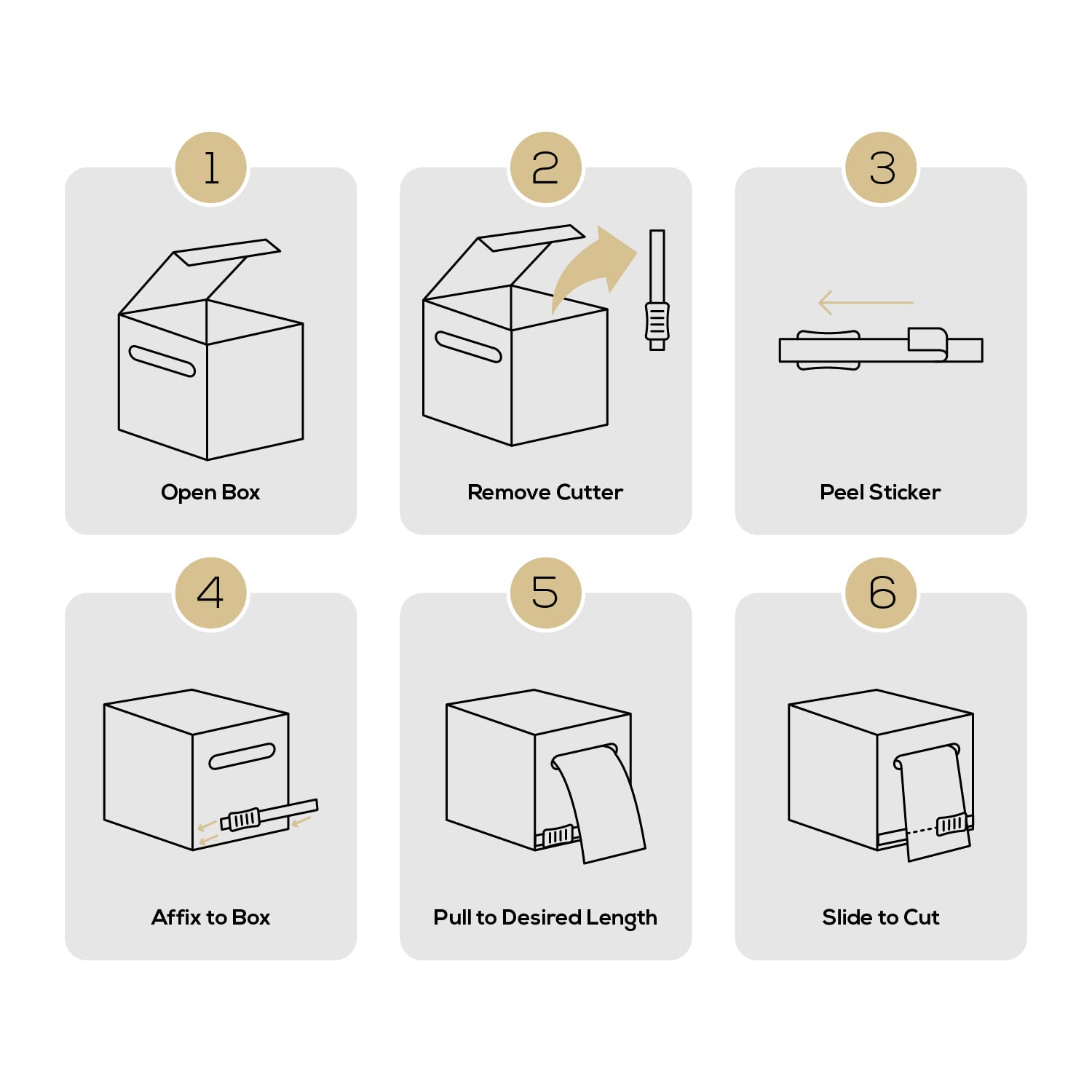 1
Open Box

2
Remove Cutter

3
Peel Sticker

4
Affix to Box

5
Pull to Desired Length

6
Slide to Cut