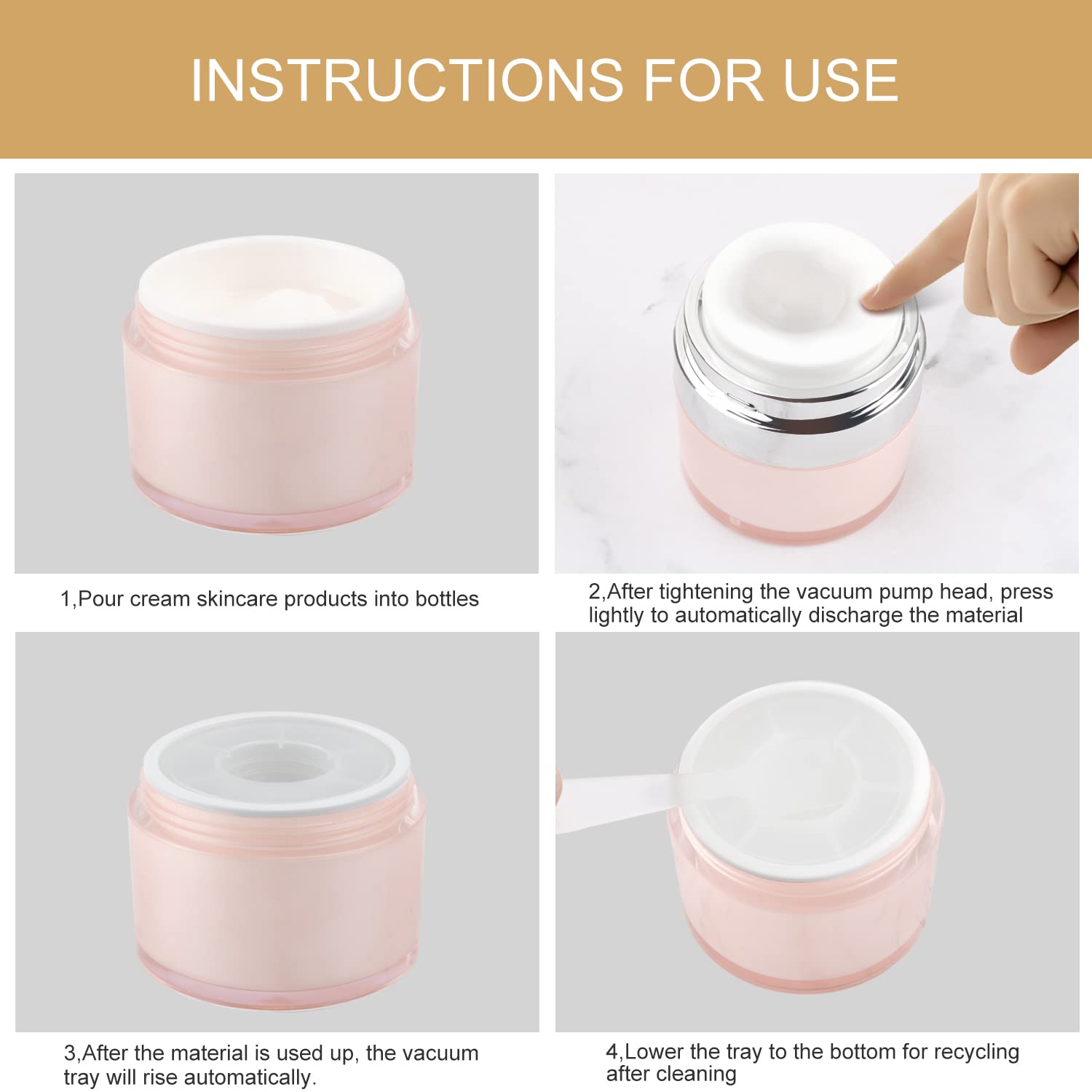 INSTRUCTIONS FOR USE

1,Pour cream skincare products into bottles

2,After tightening the vacuum pump head, press lightly to automatically discharge the material

3,After the material is used up, the vacuum tray will rise automatically.

4,Lower the tray to the bottom for recycling after cleaning