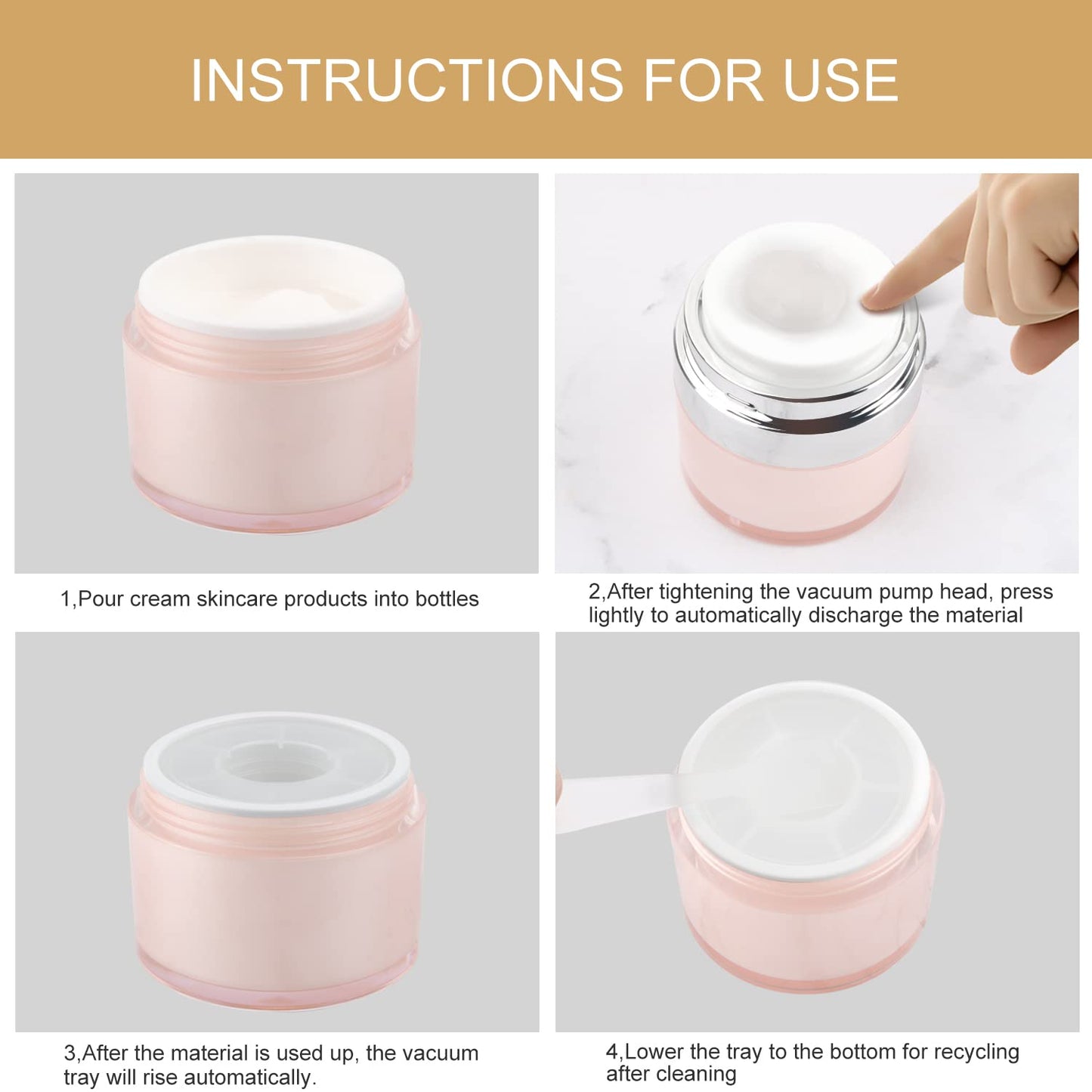 INSTRUCTIONS FOR USE

1,Pour cream skincare products into bottles

2,After tightening the vacuum pump head, press lightly to automatically discharge the material

3,After the material is used up, the vacuum tray will rise automatically.

4,Lower the tray to the bottom for recycling after cleaning