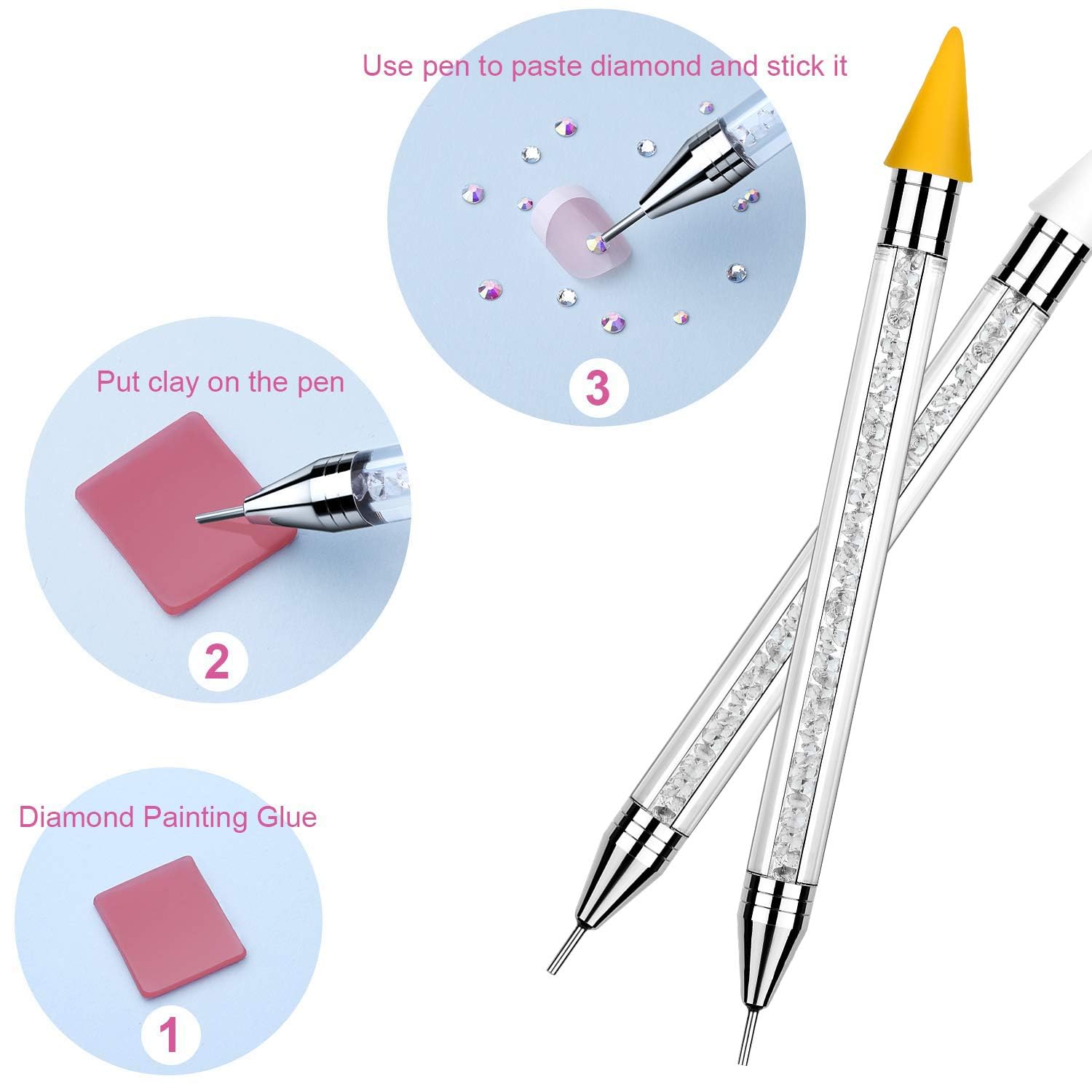 Use pen to paste diamond and stick it

3

Put clay on the pen

2

Diamond Painting Glue

1