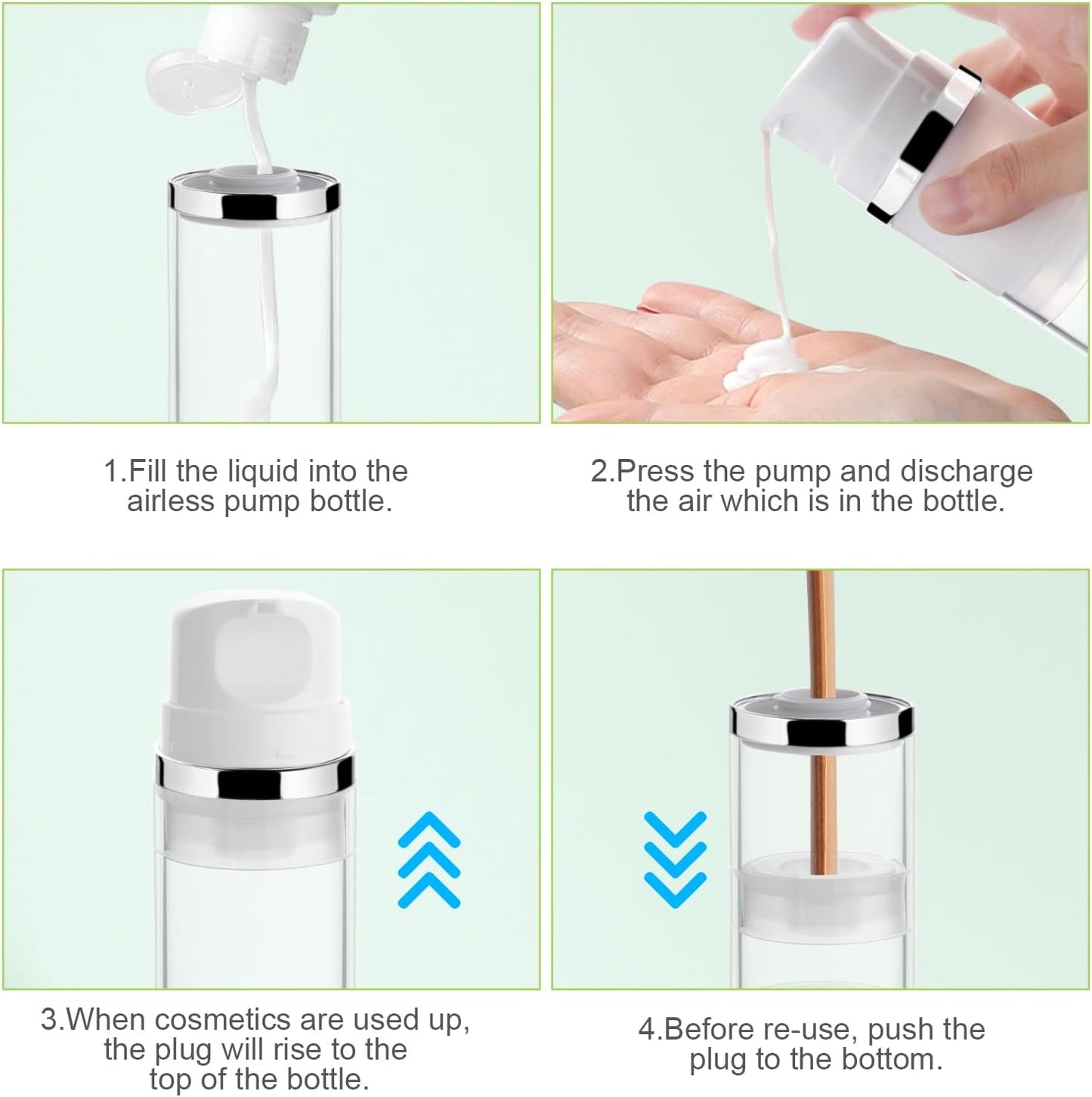 1.Fill the liquid into the airless pump bottle.

2.Press the pump and discharge the air which is in the bottle.

3.When cosmetics are used up, the plug will rise to the top of the bottle.

4.Before re-use, push the plug to the bottom.