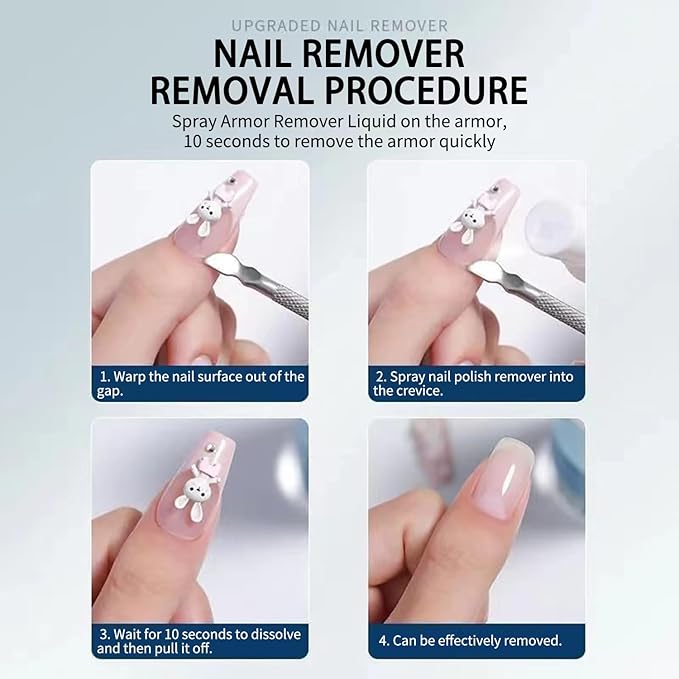 UPGRADED NAIL REMOVER

NAIL REMOVER
REMOVAL PROCEDURE

Spray Armor Remover Liquid on the armor, 10 seconds to remove the armor quickly

1. Warp the nail surface out of the gap.

2. Spray nail polish remover into the crevice.

3. Wait for 10 seconds to dissolve and then pull it off.

4. Can be effectively removed.