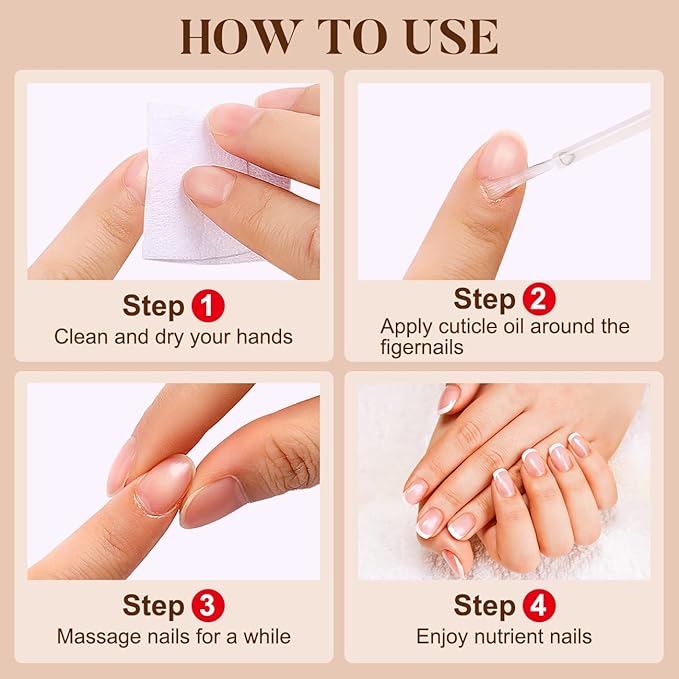 HOW TO USE

Step 1
Clean and dry your hands

Step 2
Apply cuticle oil around the figernails

Step 3
Massage nails for a while

Step 4
Enjoy nutrient nails