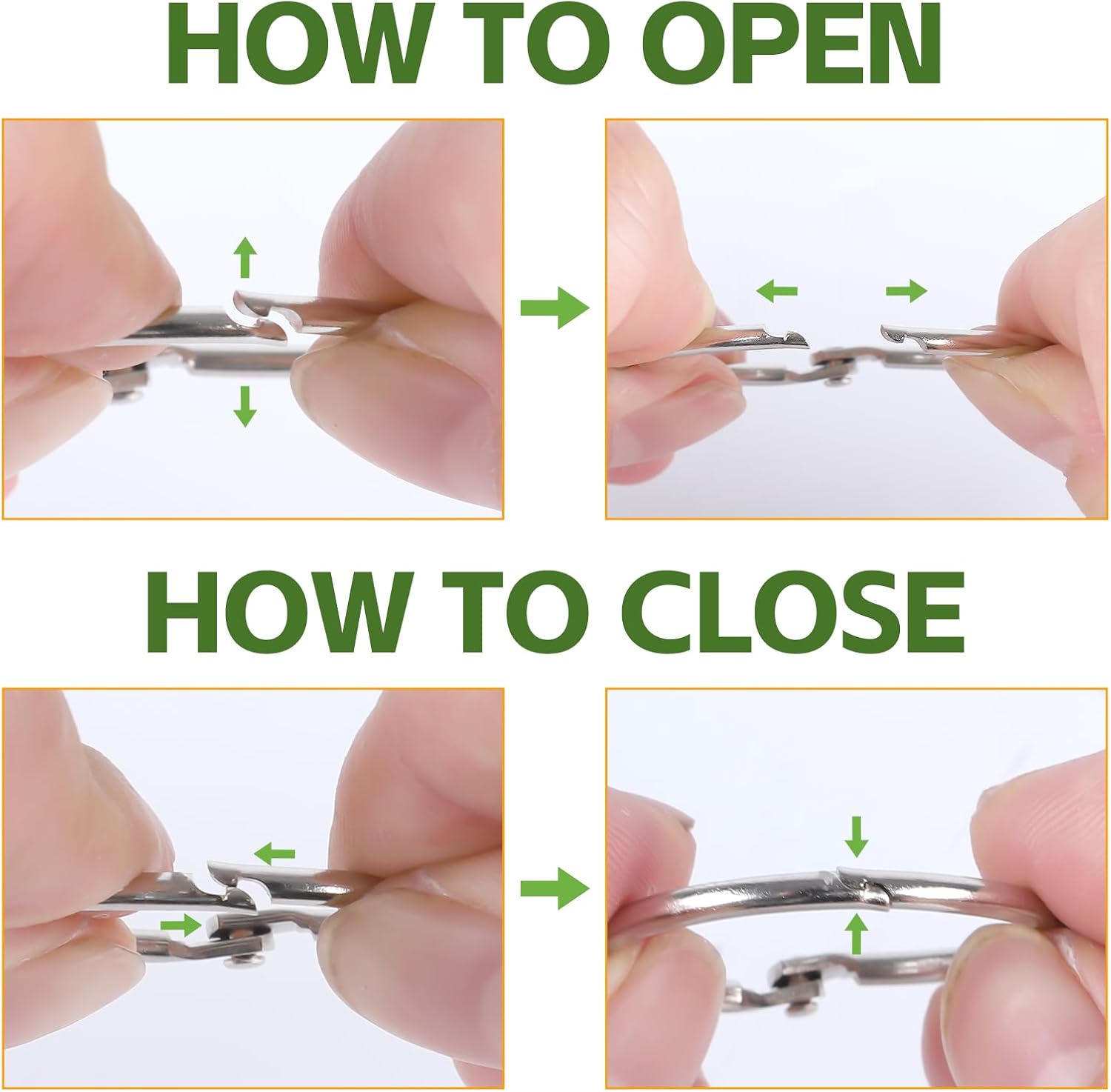 HOW TO OPEN

HOW TO CLOSE