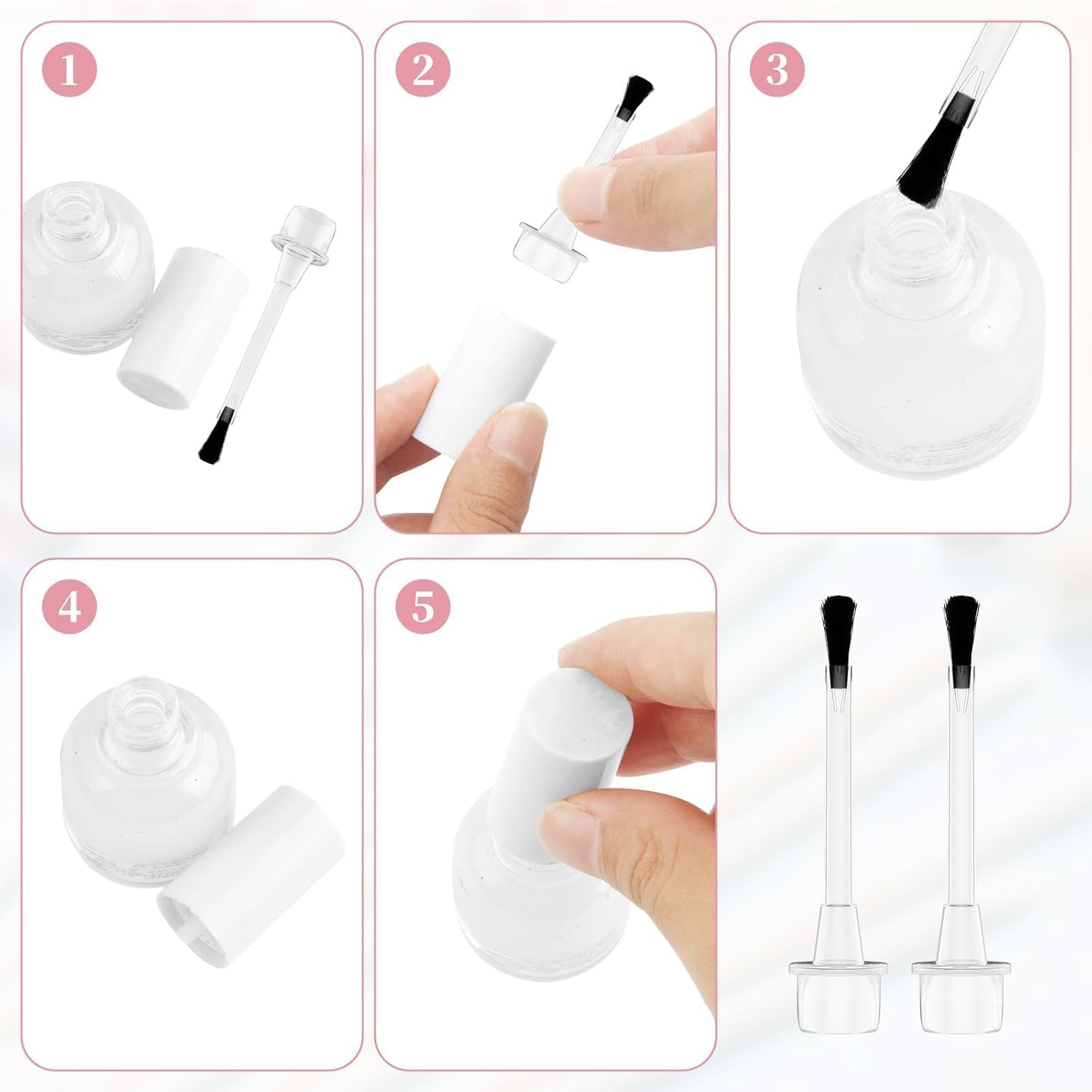 1

2

3

4

5