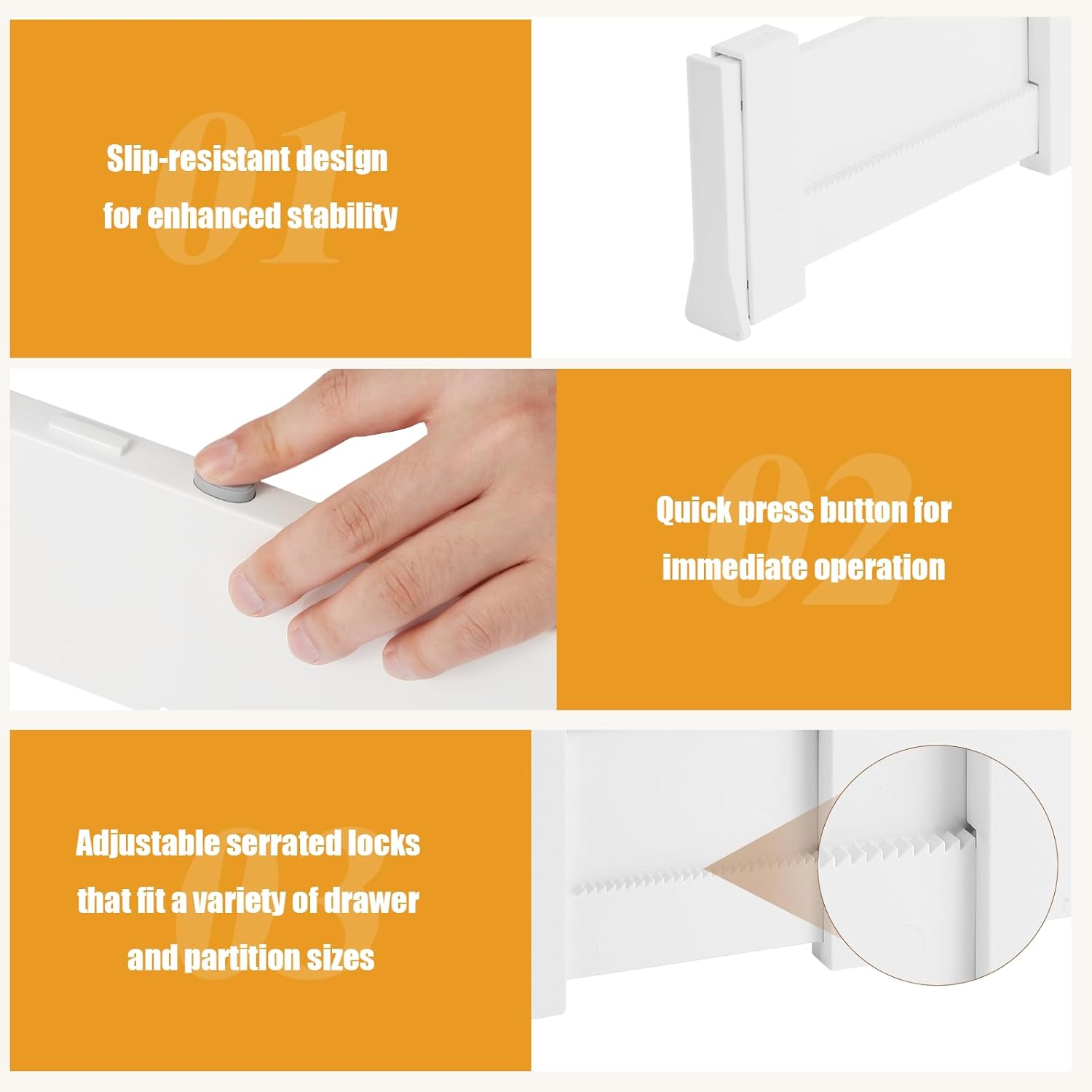 01

Slip-resistant design for enhanced stability

02

Quick press button for immediate operation

03

Adjustable serrated locks that fit a variety of drawer and partition sizes