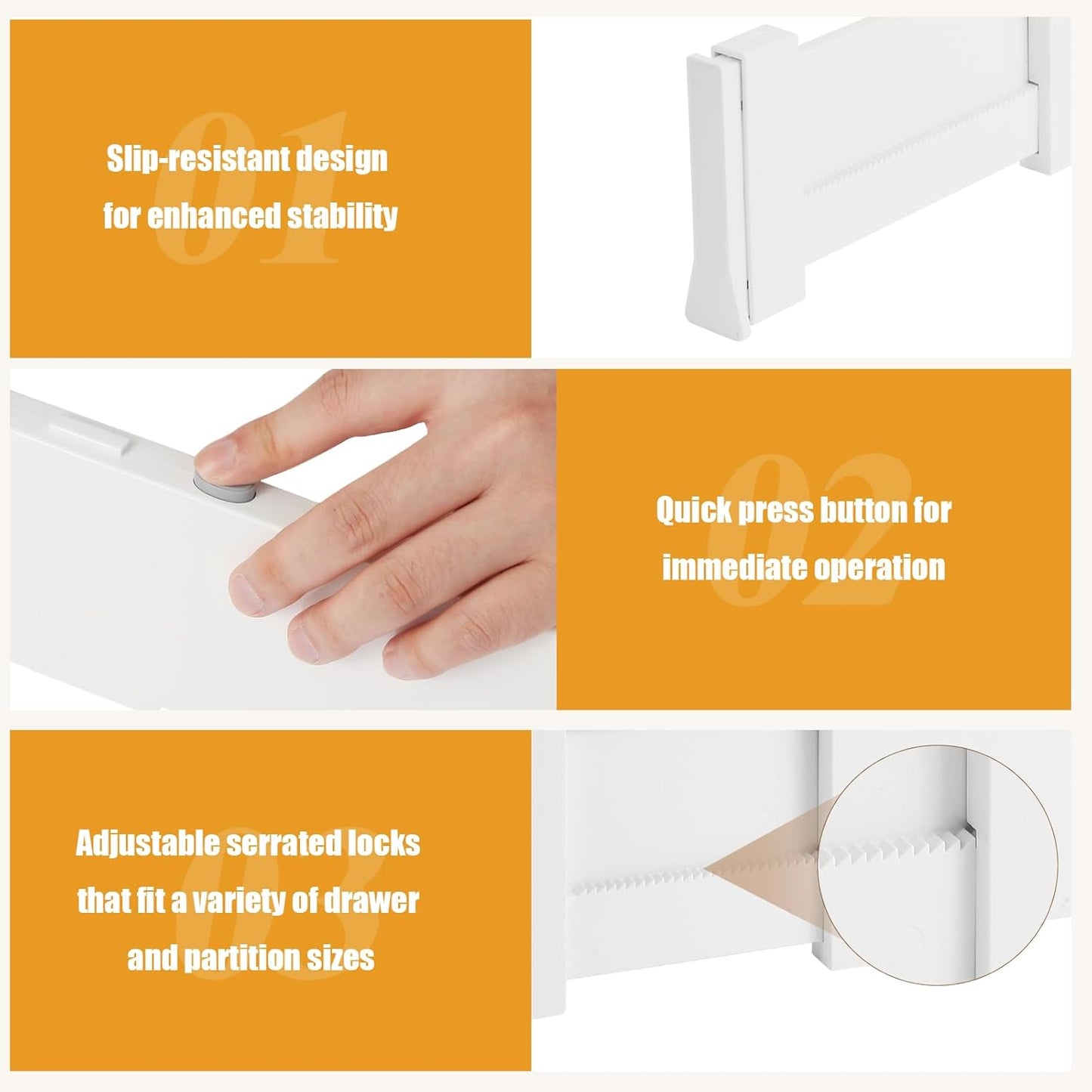 01

Slip-resistant design for enhanced stability

02

Quick press button for immediate operation

03

Adjustable serrated locks that fit a variety of drawer and partition sizes