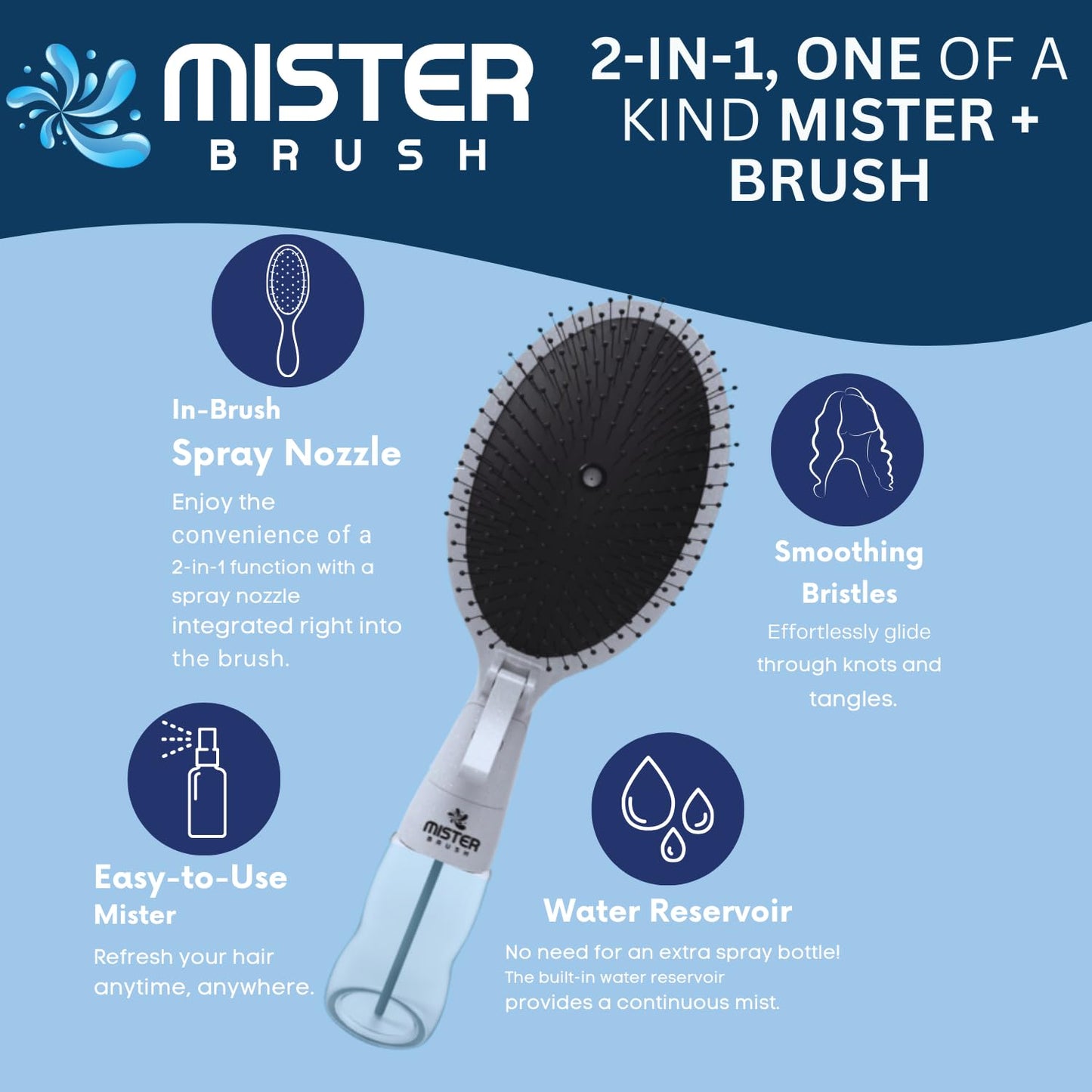 MISTER
BRUSH

2-IN-1, ONE OF A KIND MISTER + BRUSH

In-Brush
Spray Nozzle
Enjoy the convenience of a 2-in-1 function with a spray nozzle integrated right into the brush.

Smoothing Bristles
Effortlessly glide through knots and tangles.

MISTER
BRUSH

Easy-to-Use
Mister
Refresh your hair anytime, anywhere.

Water Reservoir
No need for an extra spray bottle! The built-in water reservoir provides a continuous mist.