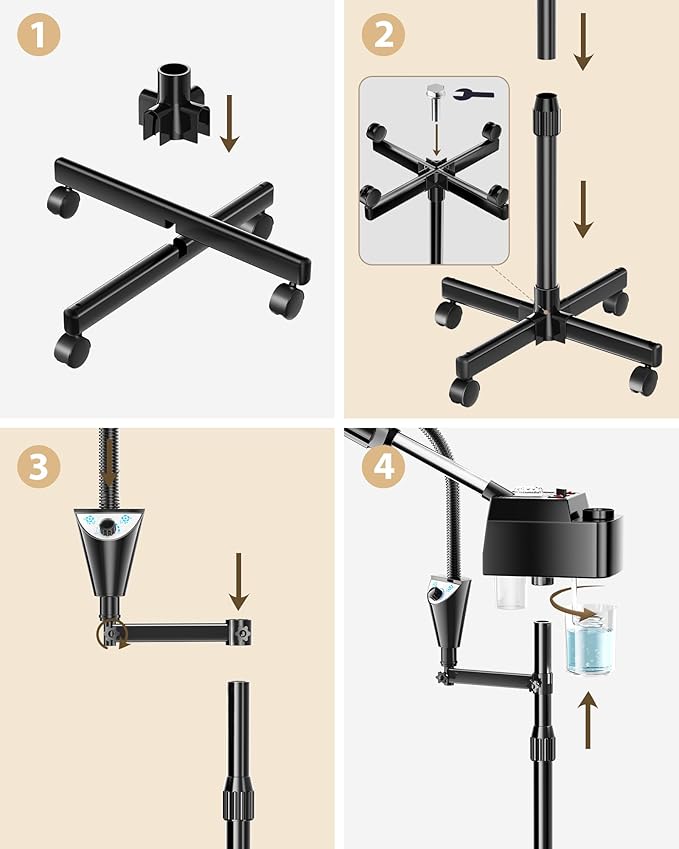 1

2

3

4