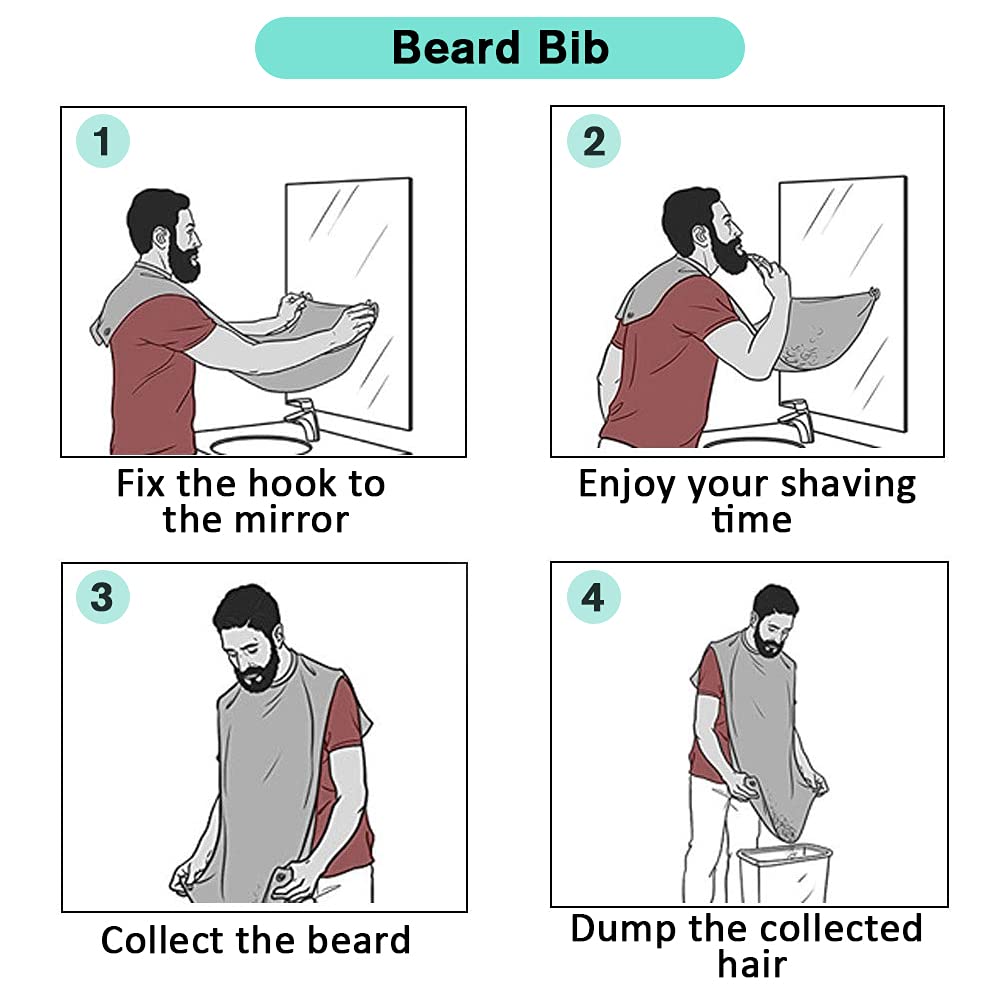 Beard Bib

1

Fix the hook to the mirror

2

Enjoy your shaving time

3

Collect the beard

4

Dump the collected hair