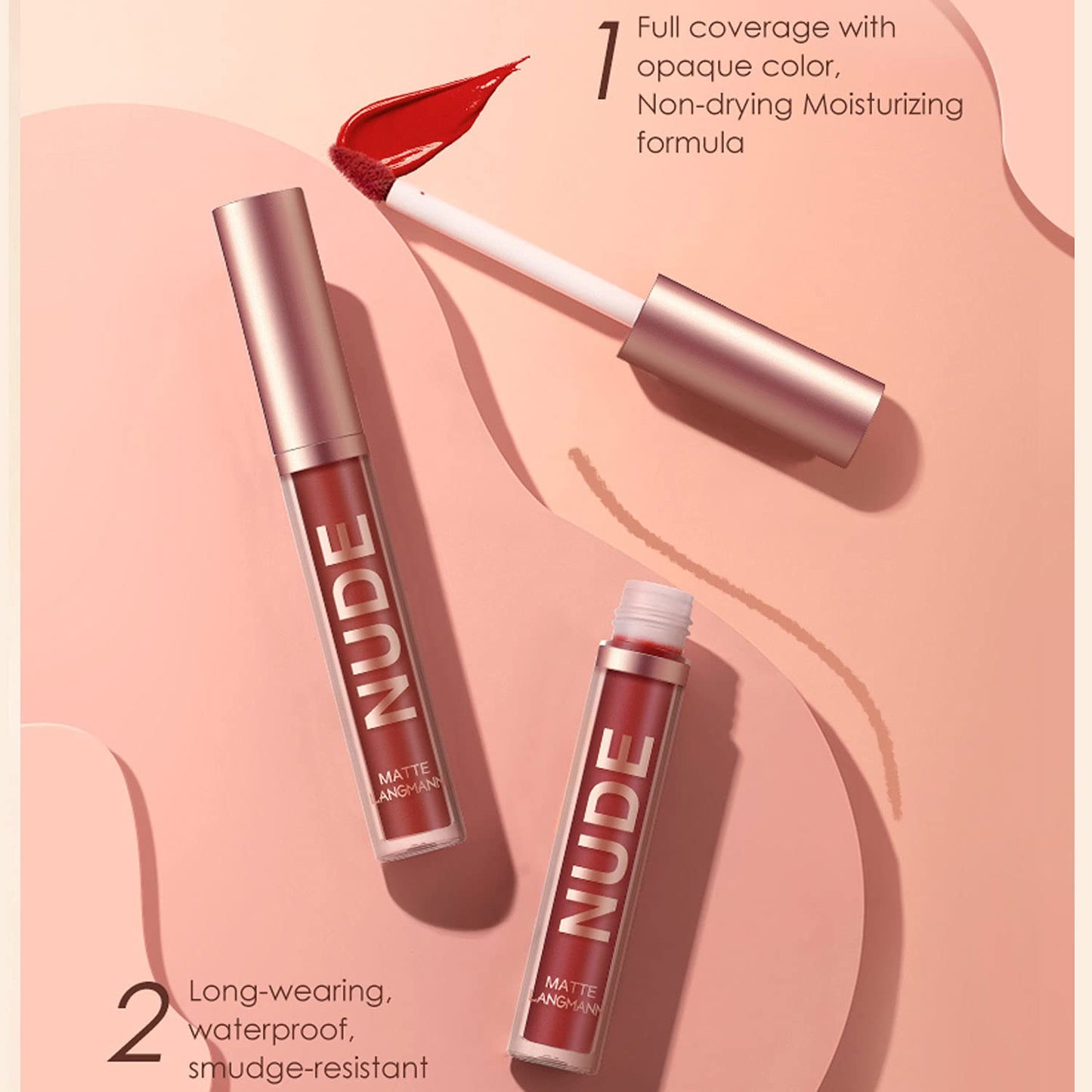 1 Full coverage with opaque color, Non-drying Moisturizing formula

NUDE

MATTE
LANGMANN

NUDE

MATTE
LANGMANN

2 Long-wearing, waterproof, smudge-resistant