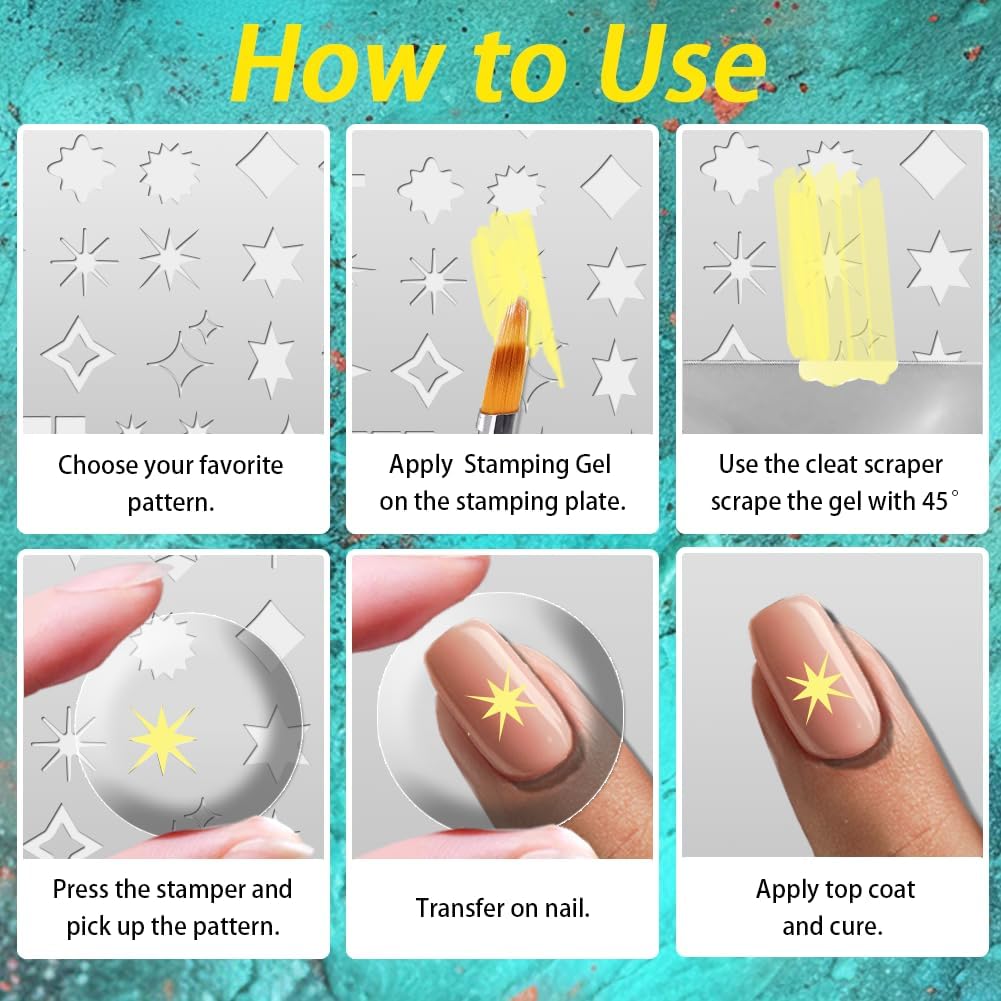 How to Use

Choose your favorite pattern.

Apply Stamping Gel on the stamping plate.

Use the cleat scraper scrape the gel with 45°

Press the stamper and pick up the pattern.

Transfer on nail.

Apply top coat and cure.