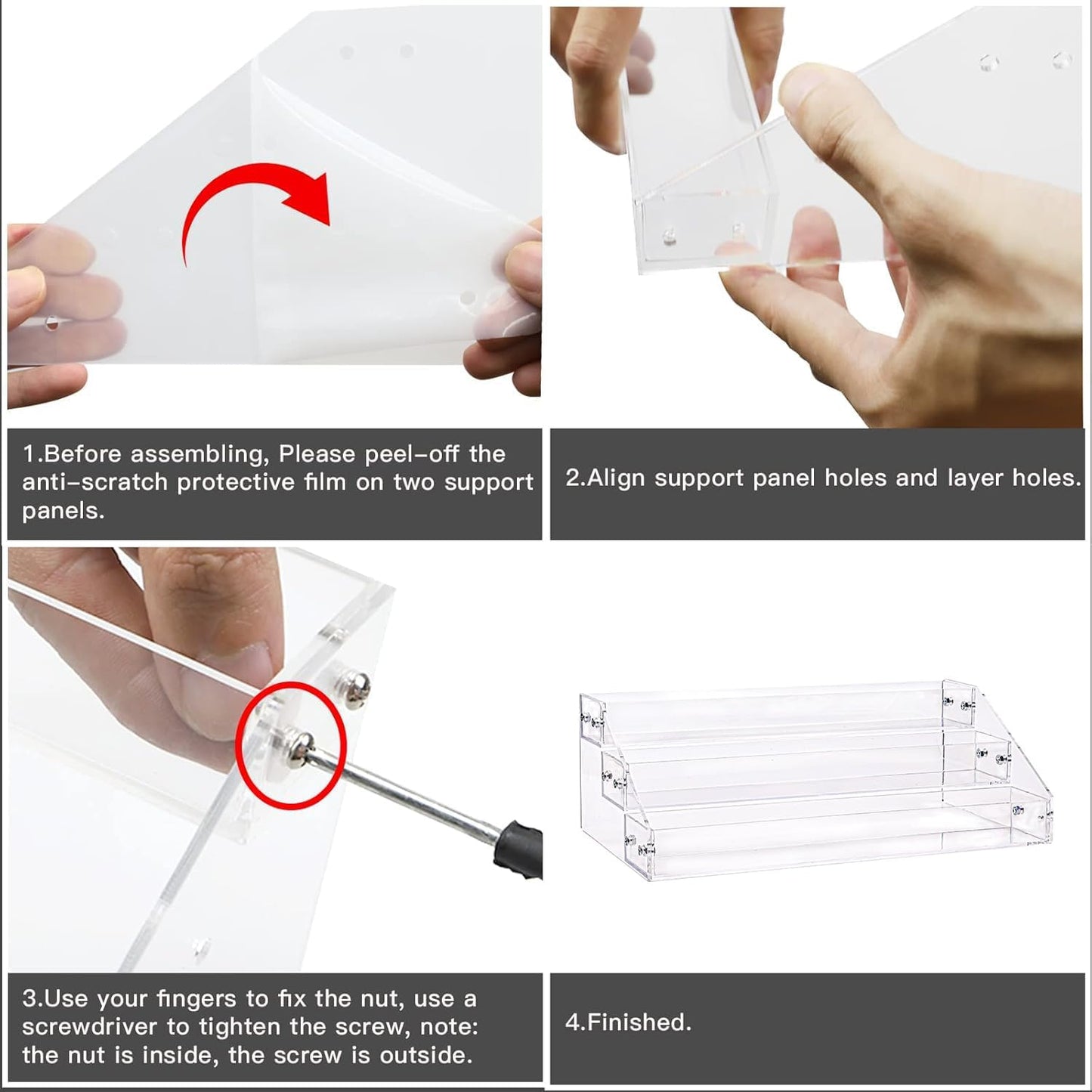 1.Before assembling, Please peel-off the anti-scratch protective film on two support panels.

2.Align support panel holes and layer holes.

3.Use your fingers to fix the nut, use a screwdriver to tighten the screw, note: the nut is inside, the screw is outside.

4.Finished.