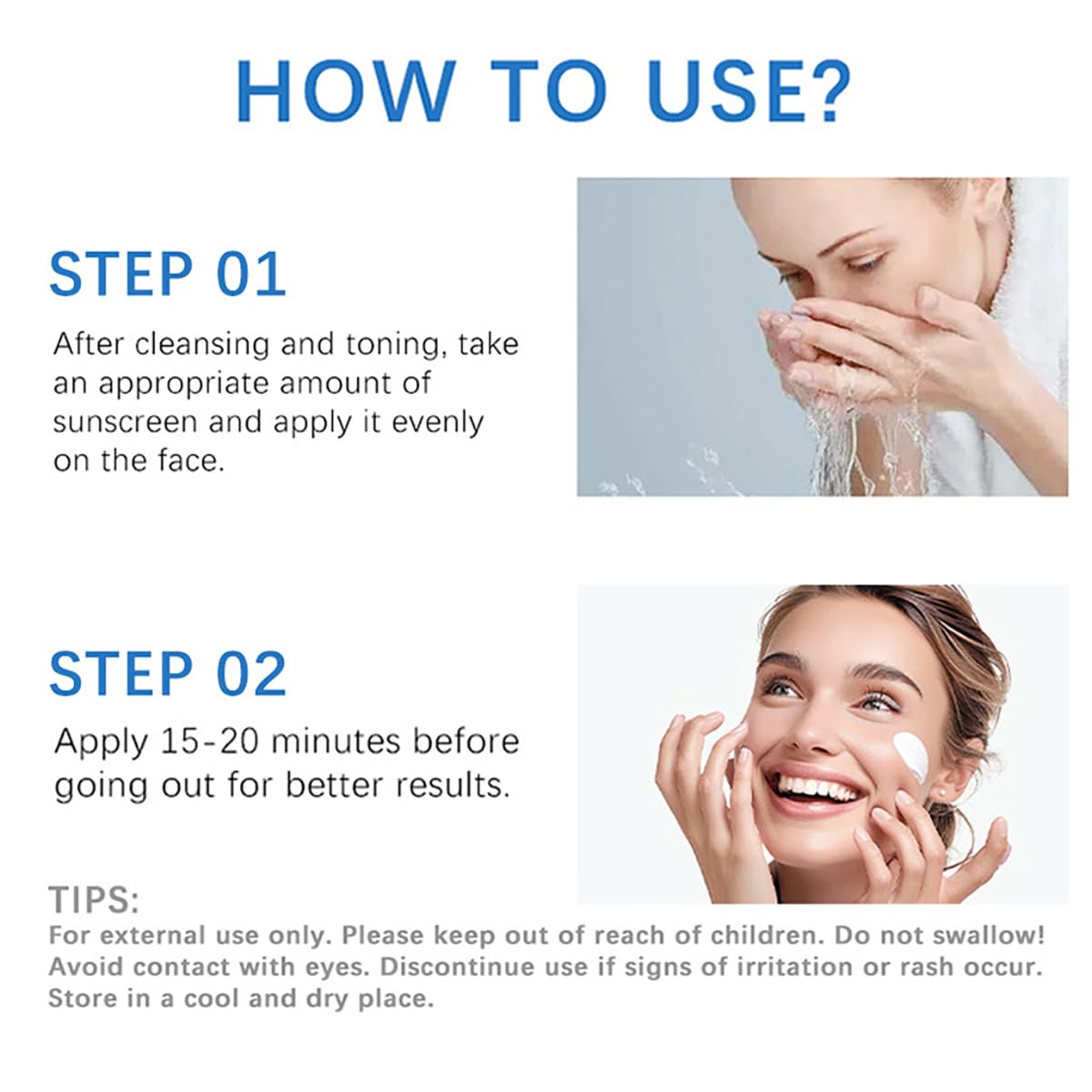 HOW TO USE?

STEP 01

After cleansing and toning, take an appropriate amount of sunscreen and apply it evenly on the face.

STEP 02

Apply 15-20 minutes before going out for better results.

TIPS:

For external use only. Please keep out of reach of children. Do not swallow! Avoid contact with eyes. Discontinue use if signs of irritation or rash occur. Store in a cool and dry place.