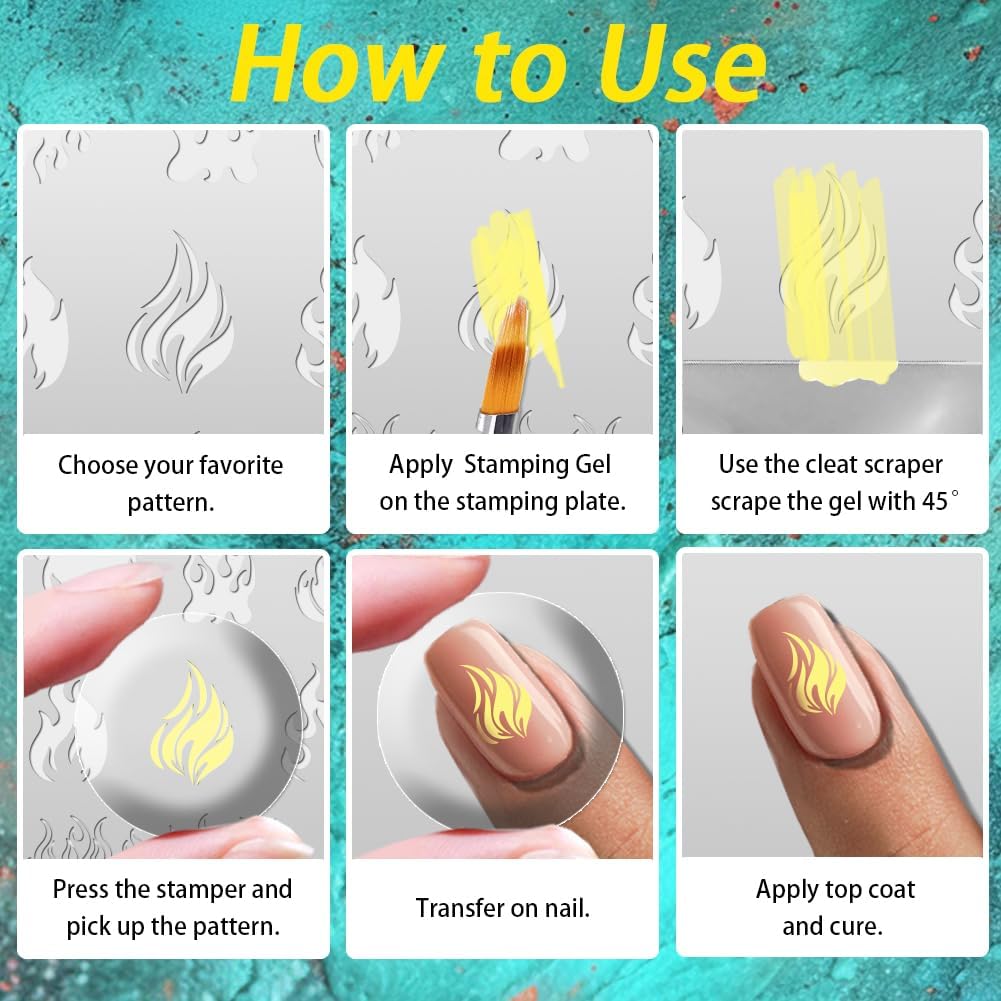 How to Use

Choose your favorite pattern.

Apply Stamping Gel on the stamping plate.

Use the cleat scraper scrape the gel with 45°

Press the stamper and pick up the pattern.

Transfer on nail.

Apply top coat and cure.