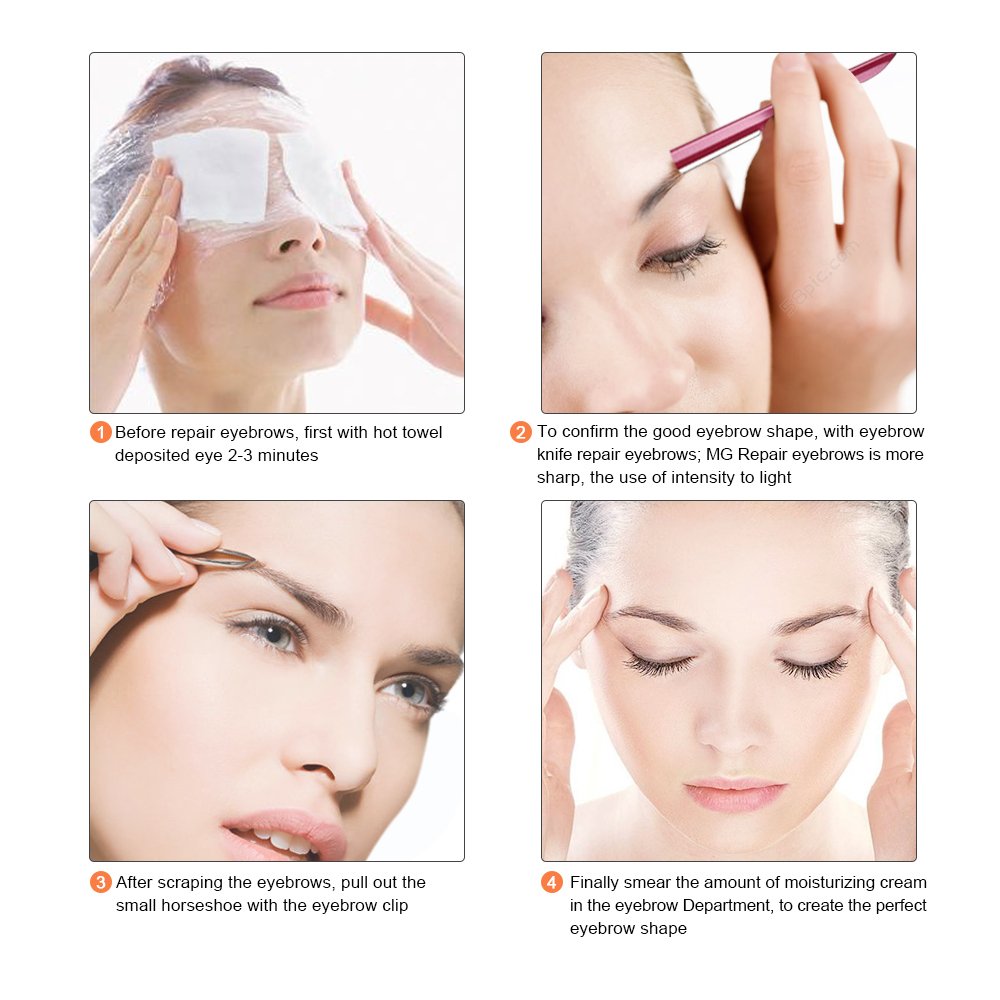 1 Before repair eyebrows, first with hot towel deposited eye 2-3 minutes

2 To confirm the good eyebrow shape, with eyebrow knife repair eyebrows; MG Repair eyebrows is more sharp, the use of intensity to light

3 After scraping the eyebrows, pull out the small horseshoe with the eyebrow clip

4 Finally smear the amount of moisturizing cream in the eyebrow Department, to create the perfect eyebrow shape